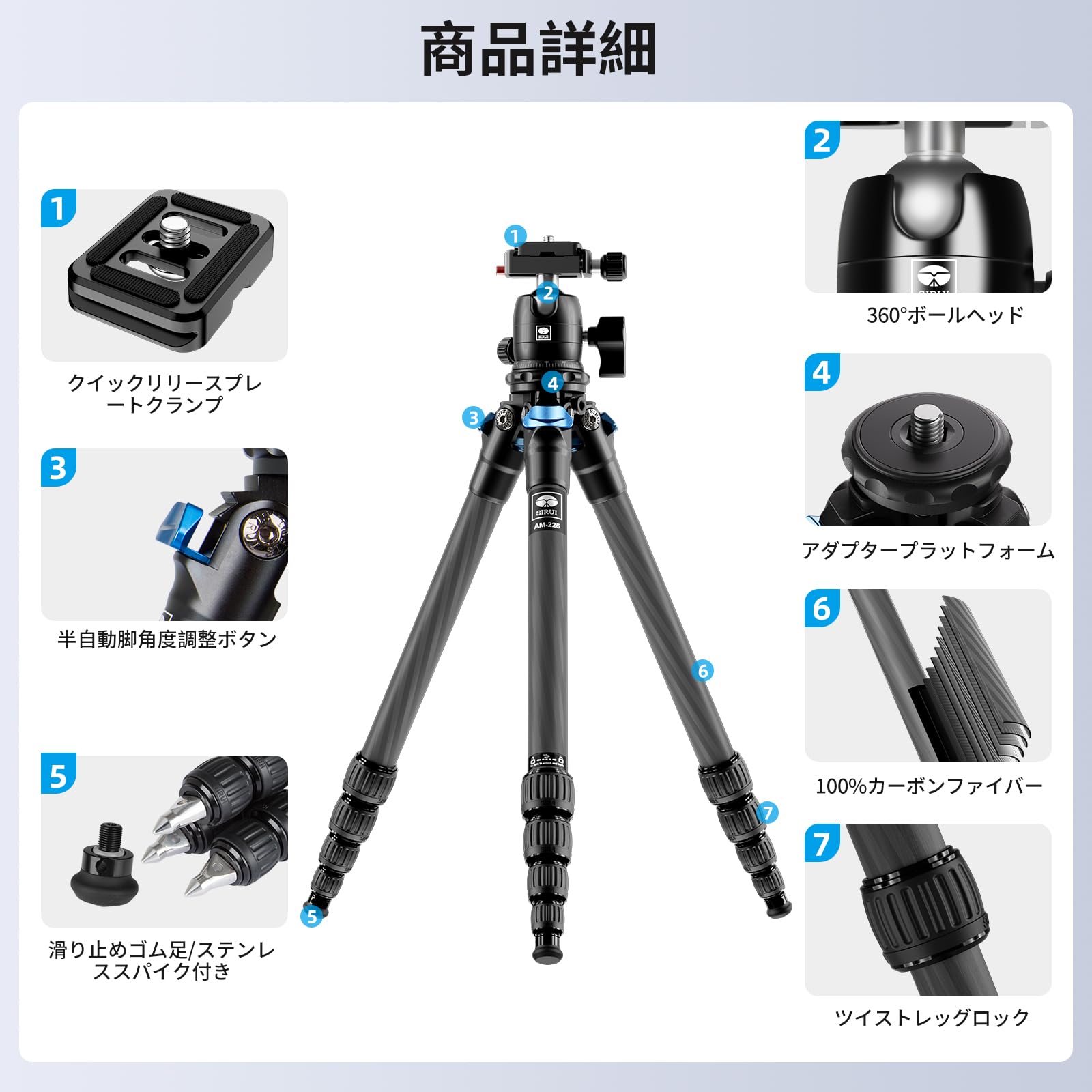 商品詳細

1
クイックリリースプレートクランプ

3
半自動脚角度調整ボタン

5
滑り止めゴム足/ステンレススパイク付き

1
2
SIRUI
4
3
SIRUI
AM-225
6
7
5

2
SIRUI
360°ボールヘッド

4
アダプタープラットフォーム

6
100%カーボンファイバー

7
ツイストレッグロック