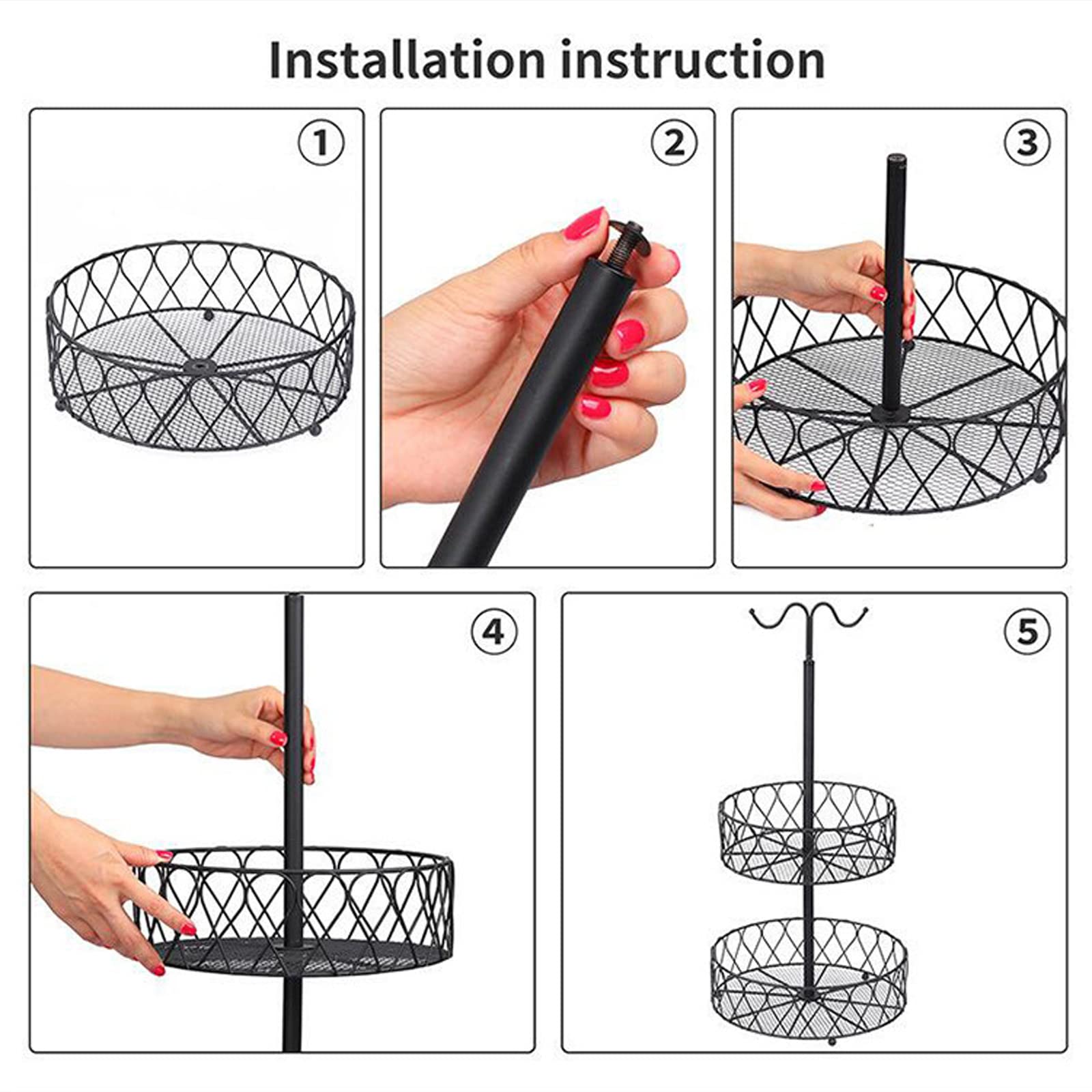 Installation instruction

①

②

③

④

⑤