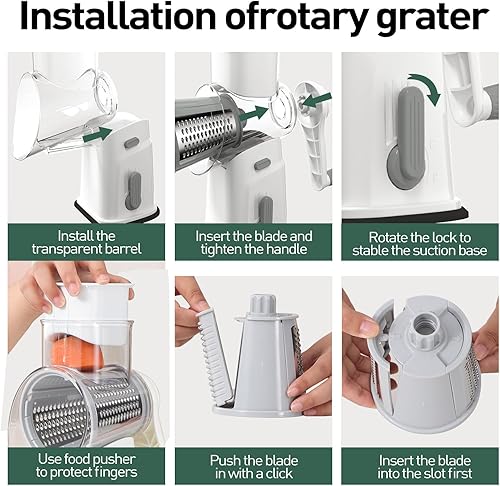 Installation ofrotary grater

Install the transparent barrel

Insert the blade and tighten the handle

Rotate the lock to stable the suction base

Use food pusher to protect fingers

Push the blade in with a click

Insert the blade into the slot first