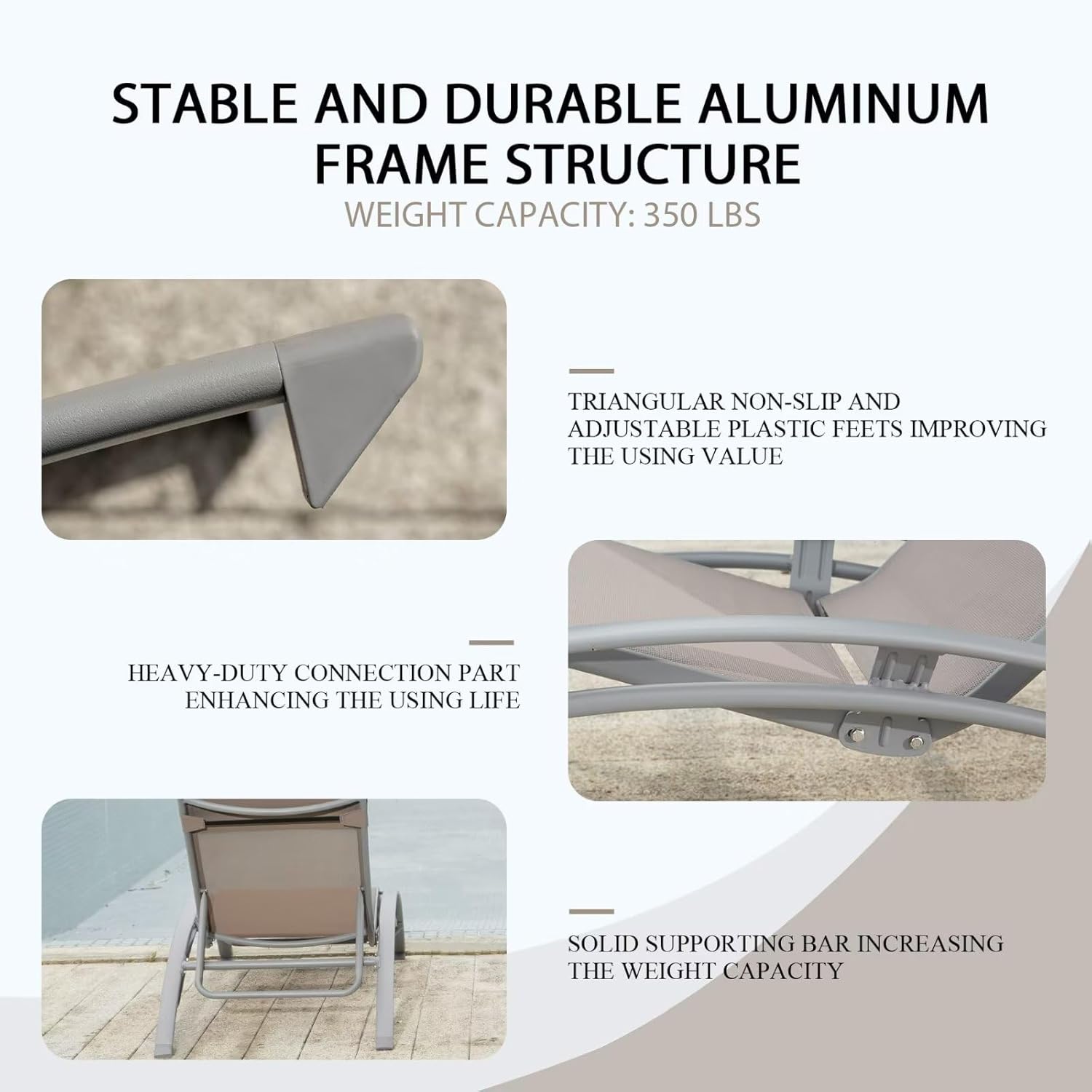 STABLE AND DURABLE ALUMINUM FRAME STRUCTURE

WEIGHT CAPACITY: 350 LBS

TRIANGULAR NON-SLIP AND ADJUSTABLE PLASTIC FEETS IMPROVING THE USING VALUE

HEAVY-DUTY CONNECTION PART ENHANCING THE USING LIFE

SOLID SUPPORTING BAR INCREASING THE WEIGHT CAPACITY