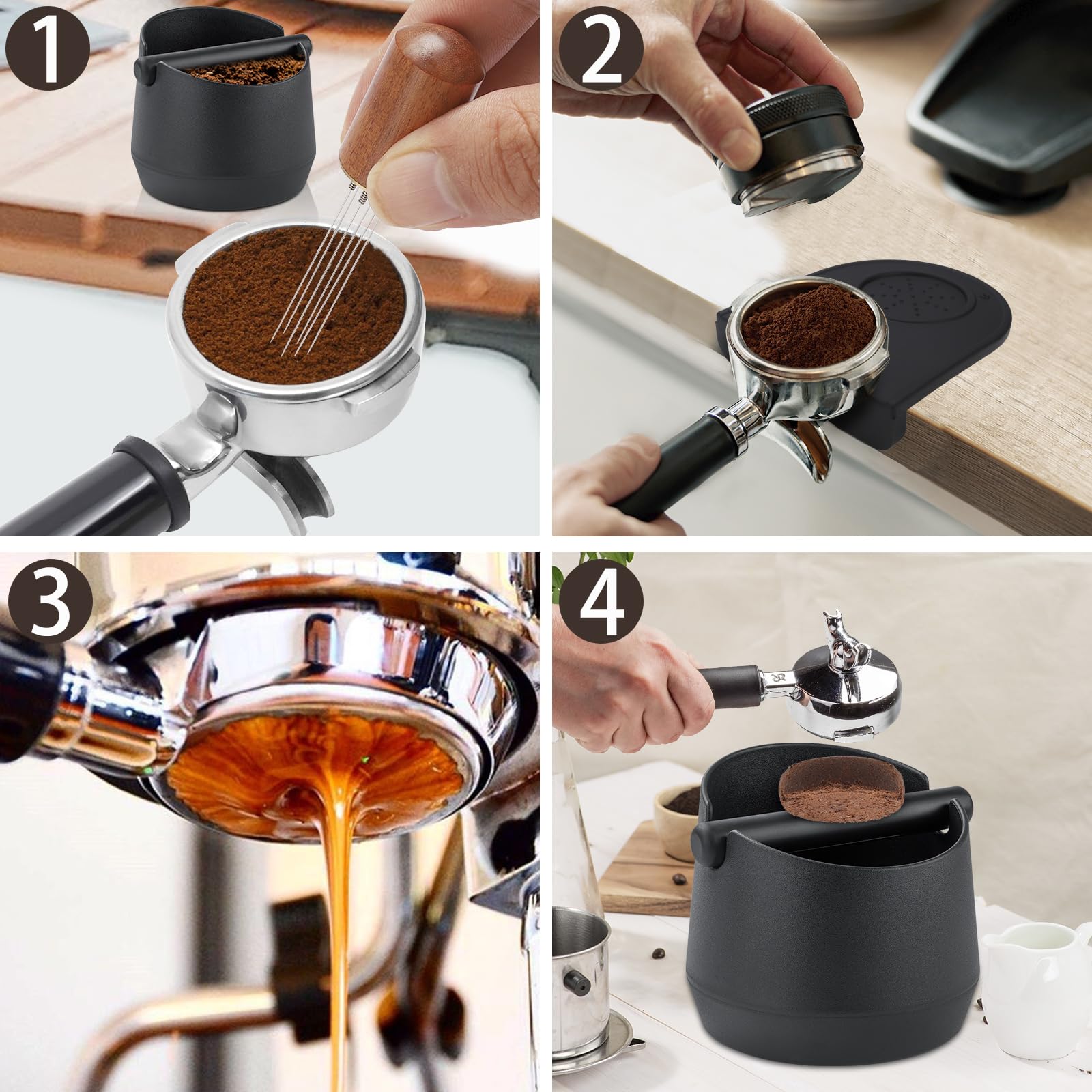 1

2

3

4