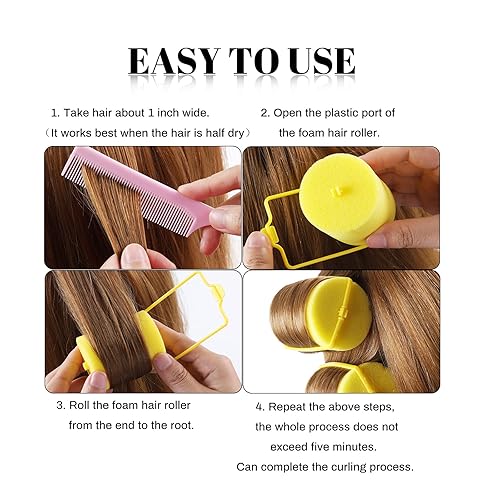 EASY TO USE

1. Take hair about 1 inch wide.
（It works best when the hair is half dry）

2. Open the plastic port of the foam hair roller.

3. Roll the foam hair roller from the end to the root.

4. Repeat the above steps, the whole process does not exceed five minutes.
Can complete the curling process.