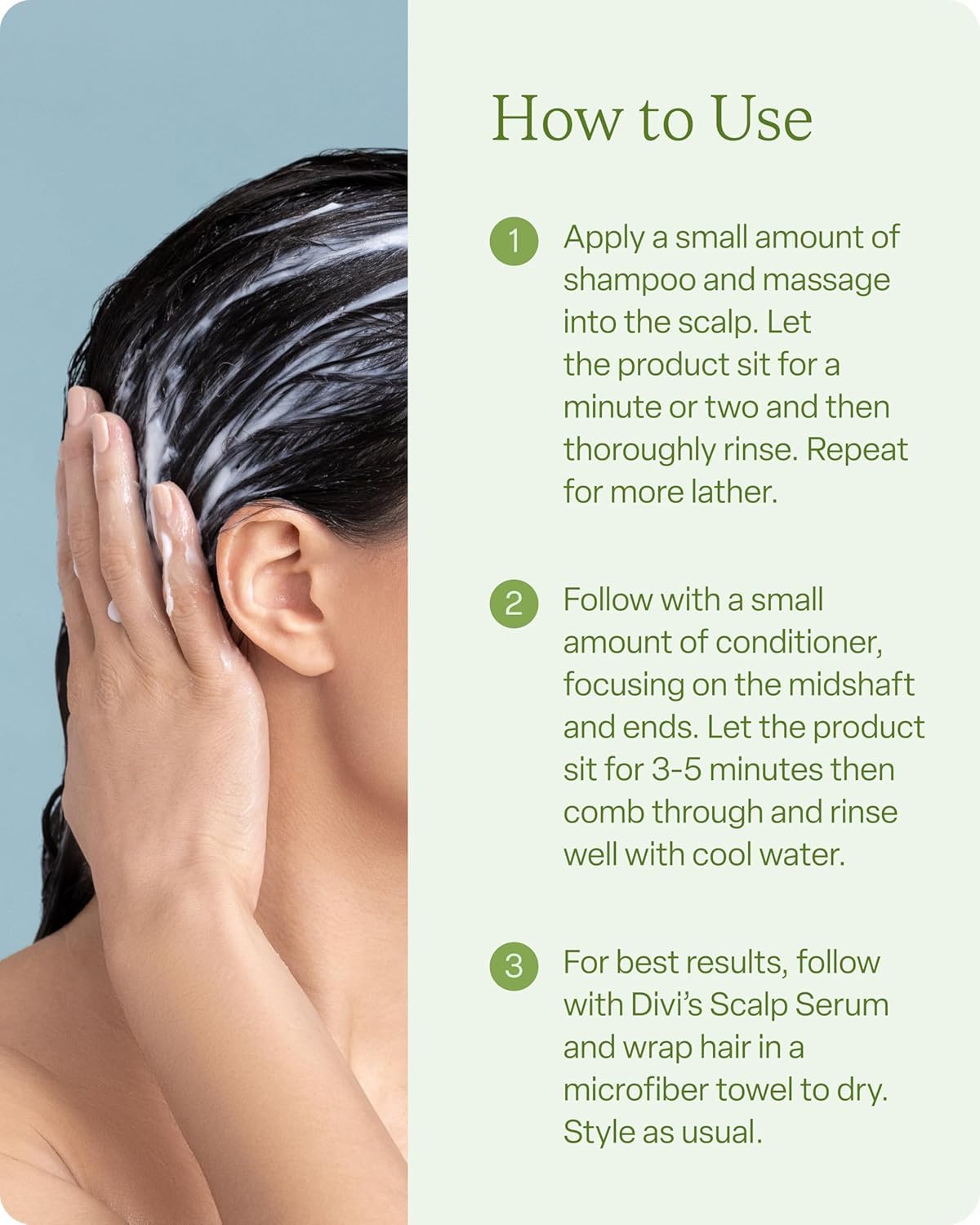 How to Use

1 Apply a small amount of shampoo and massage into the scalp. Let the product sit for a minute or two and then thoroughly rinse. Repeat for more lather.

2 Follow with a small amount of conditioner, focusing on the midshaft and ends. Let the product sit for 3-5 minutes then comb through and rinse well with cool water.

3 For best results, follow with Divi's Scalp Serum and wrap hair in a microfiber towel to dry. Style as usual.