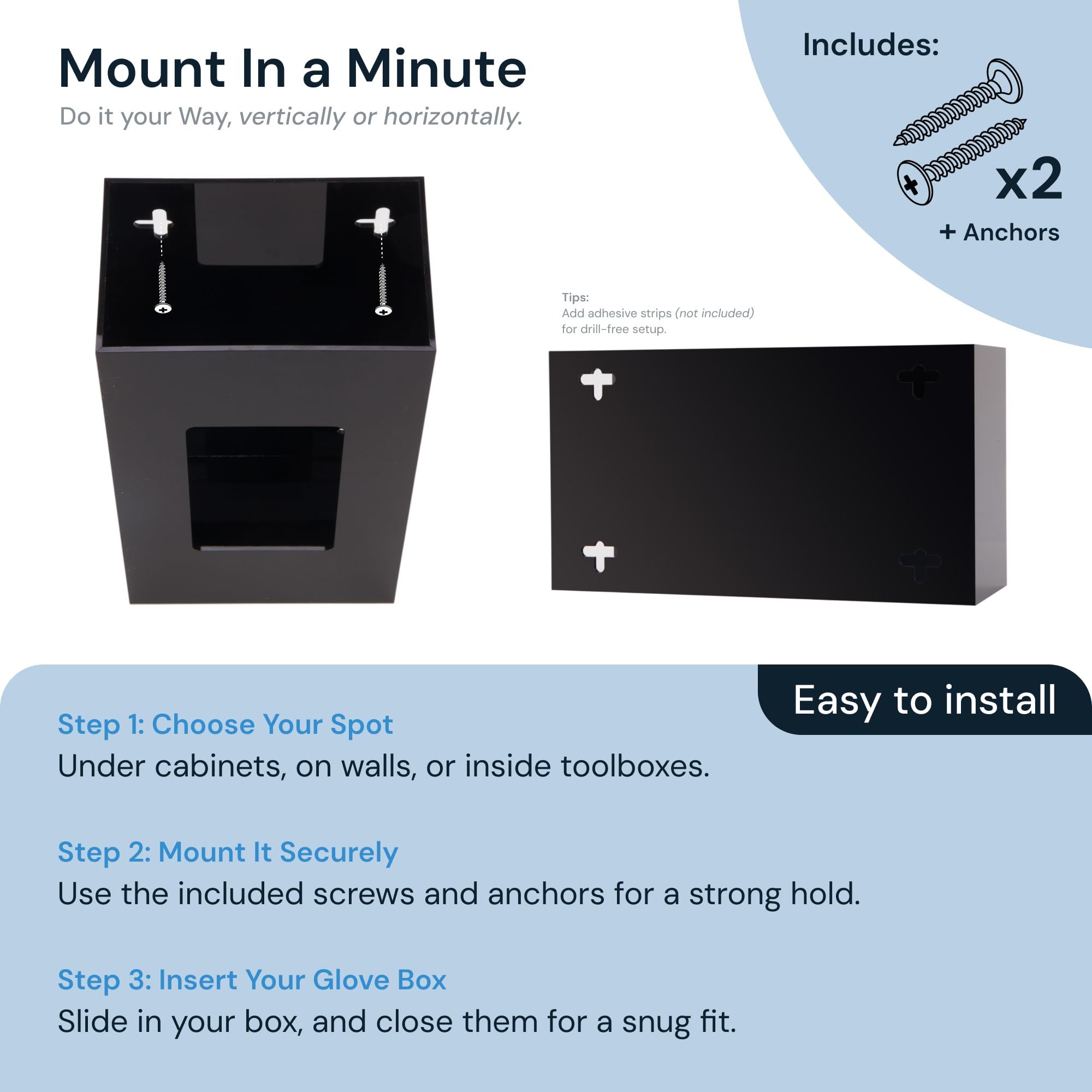 Mount In a Minute

Do it your Way, vertically or horizontally.

Includes:

x2

+ Anchors

Tips:
Add adhesive strips (not included) for drill-free setup.

Easy to install

Step 1: Choose Your Spot
Under cabinets, on walls, or inside toolboxes.

Step 2: Mount It Securely
Use the included screws and anchors for a strong hold.

Step 3: Insert Your Glove Box
Slide in your box, and close them for a snug fit.