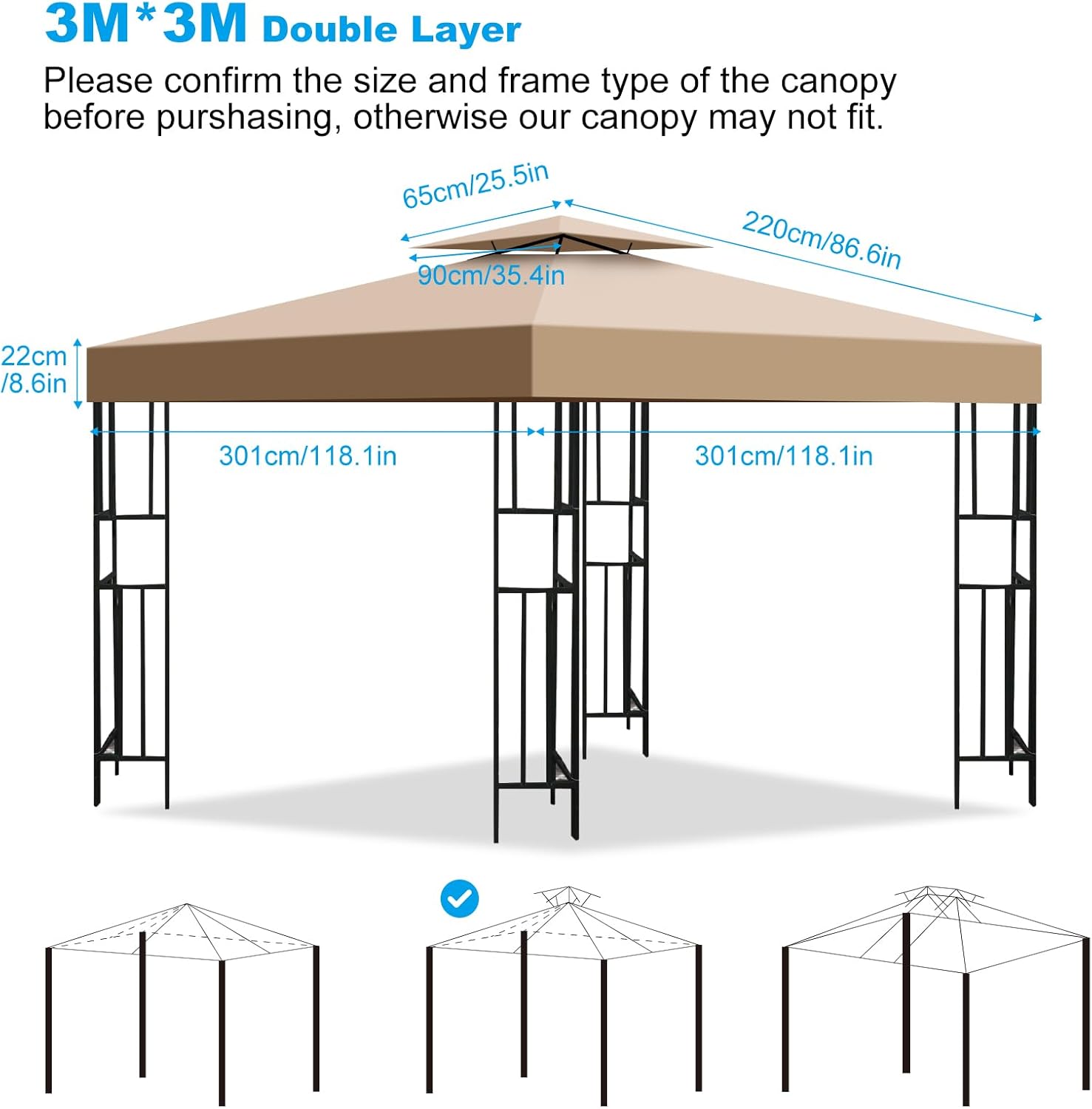 3M*3M Double Layer

Please confirm the size and frame type of the canopy before purshasing, otherwise our canopy may not fit.

65cm/25.5in

220cm/86.6in

90cm/35.4in

22cm /8.6in

301cm/118.1in

301cm/118.1in