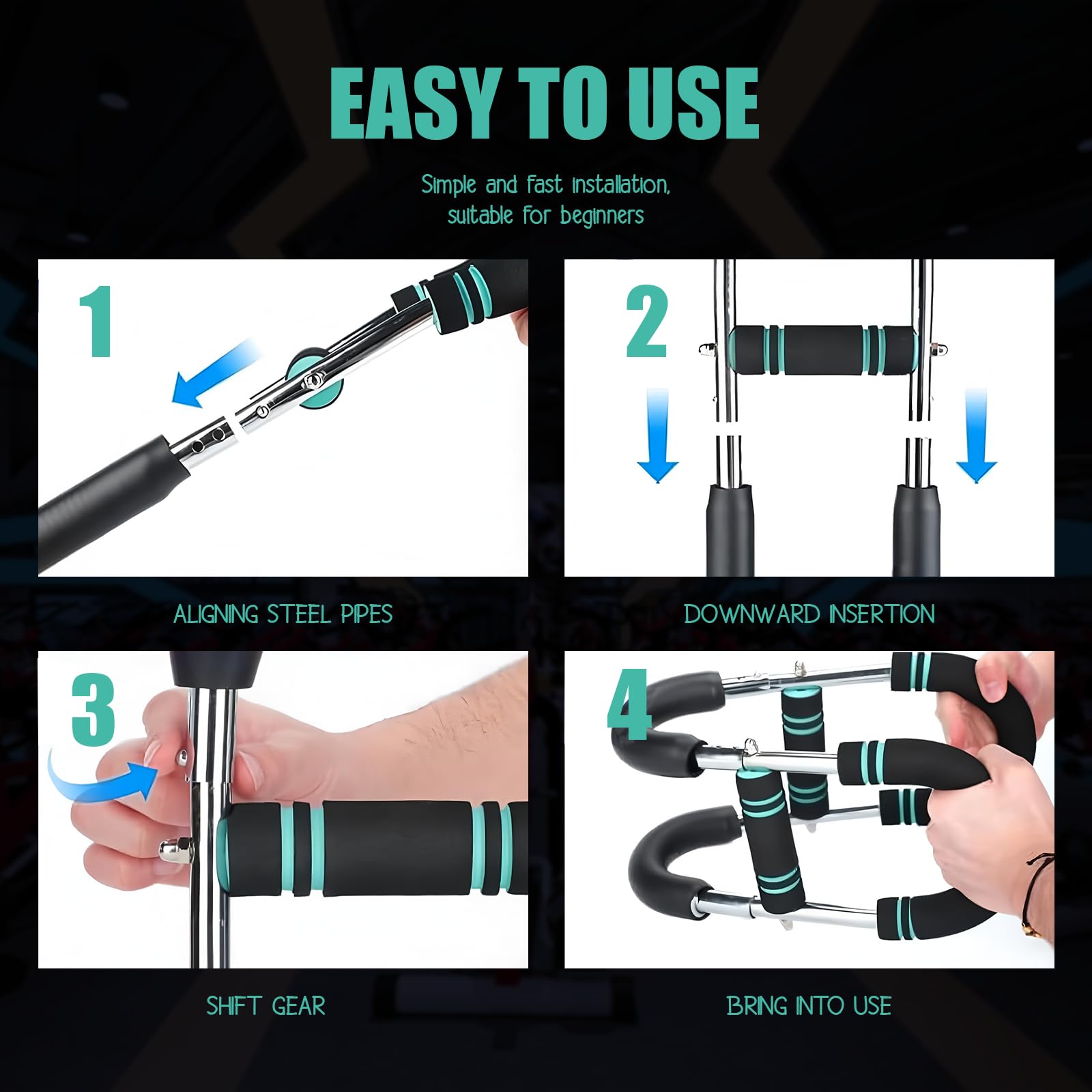 EASY TO USE

Simple and fast installation, suitable for beginners

1

ALIGNING STEEL PIPES

2

DOWNWARD INSERTION

3

SHIFT GEAR

4

BRING INTO USE