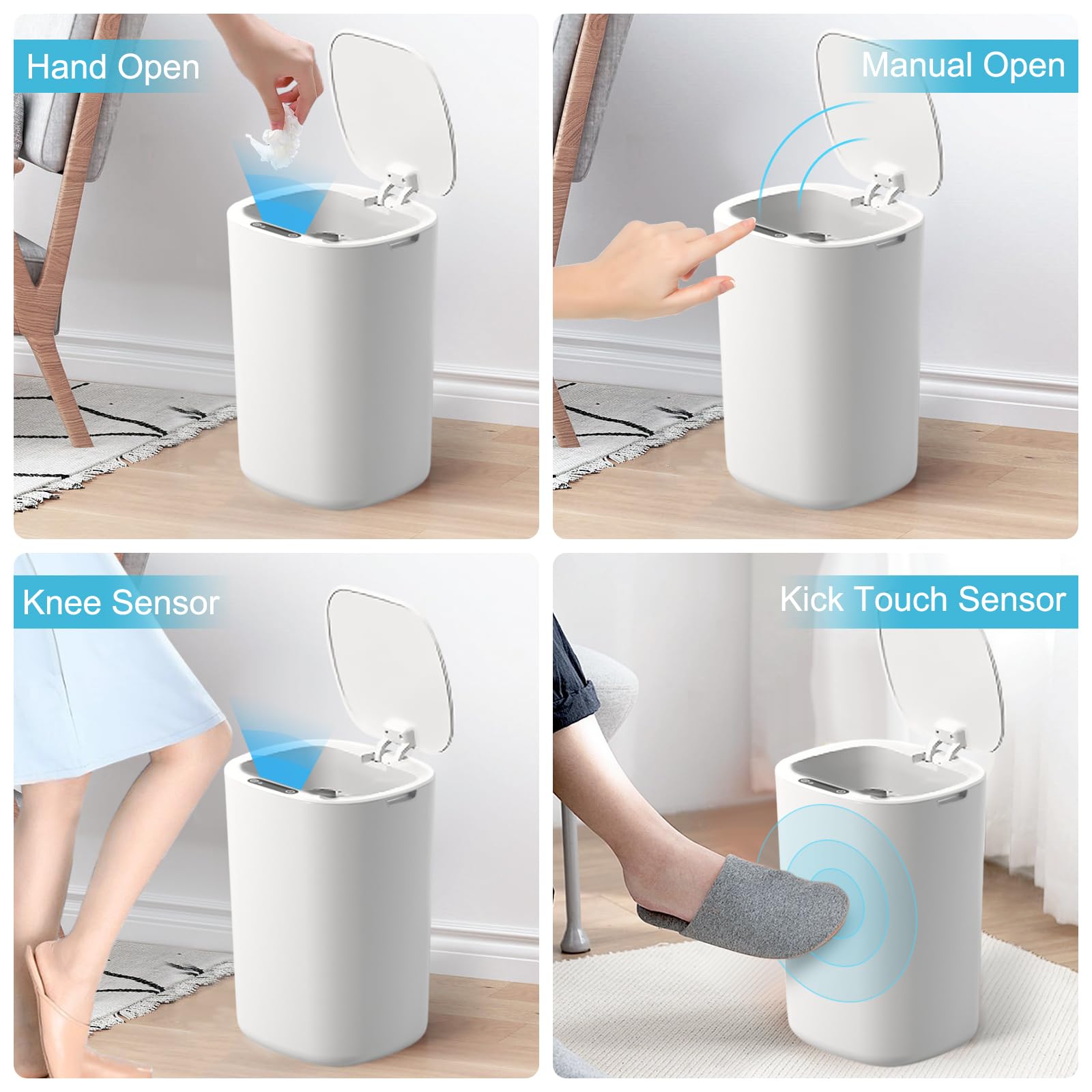 Hand Open

Manual Open

Knee Sensor

Kick Touch Sensor