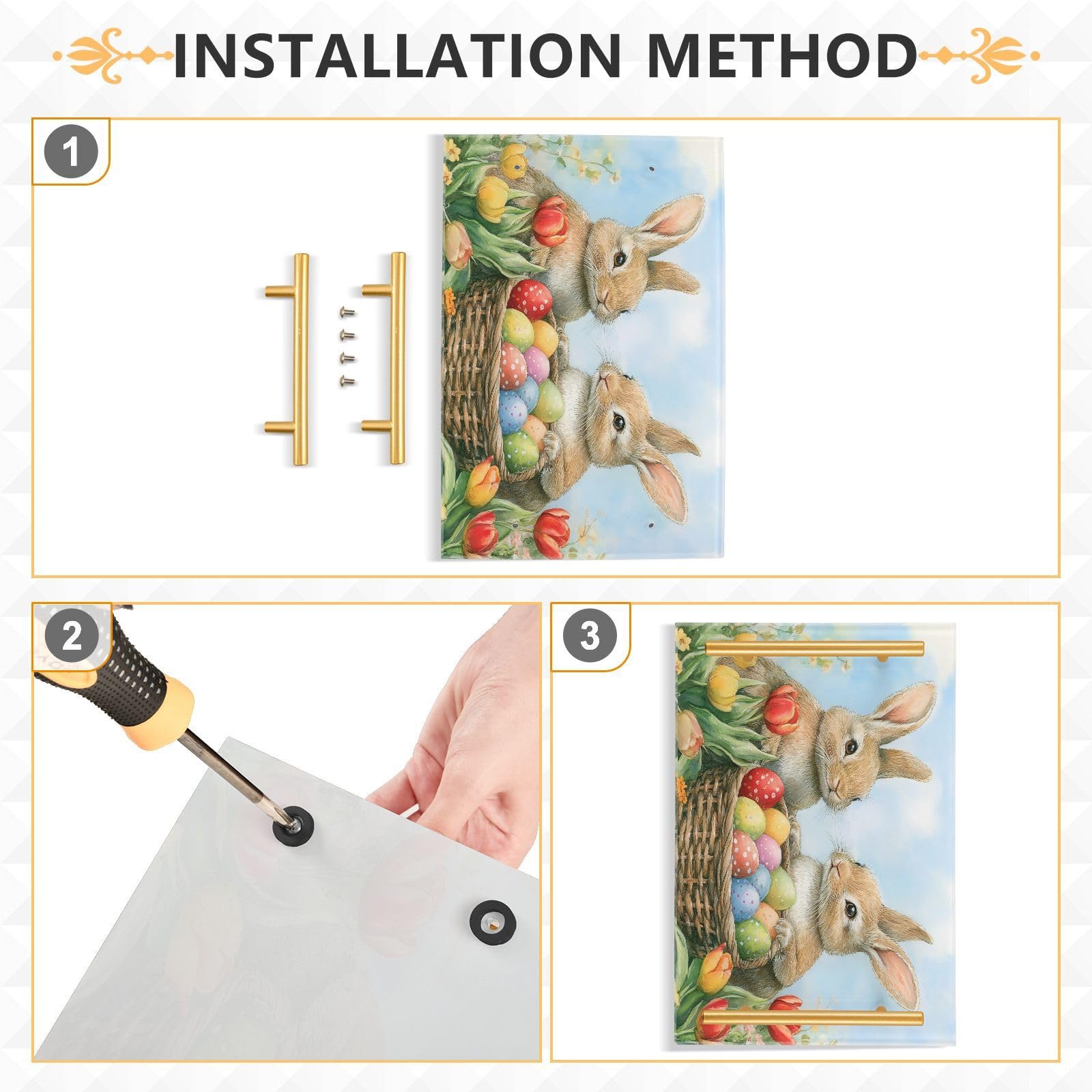 INSTALLATION METHOD

1

2

3