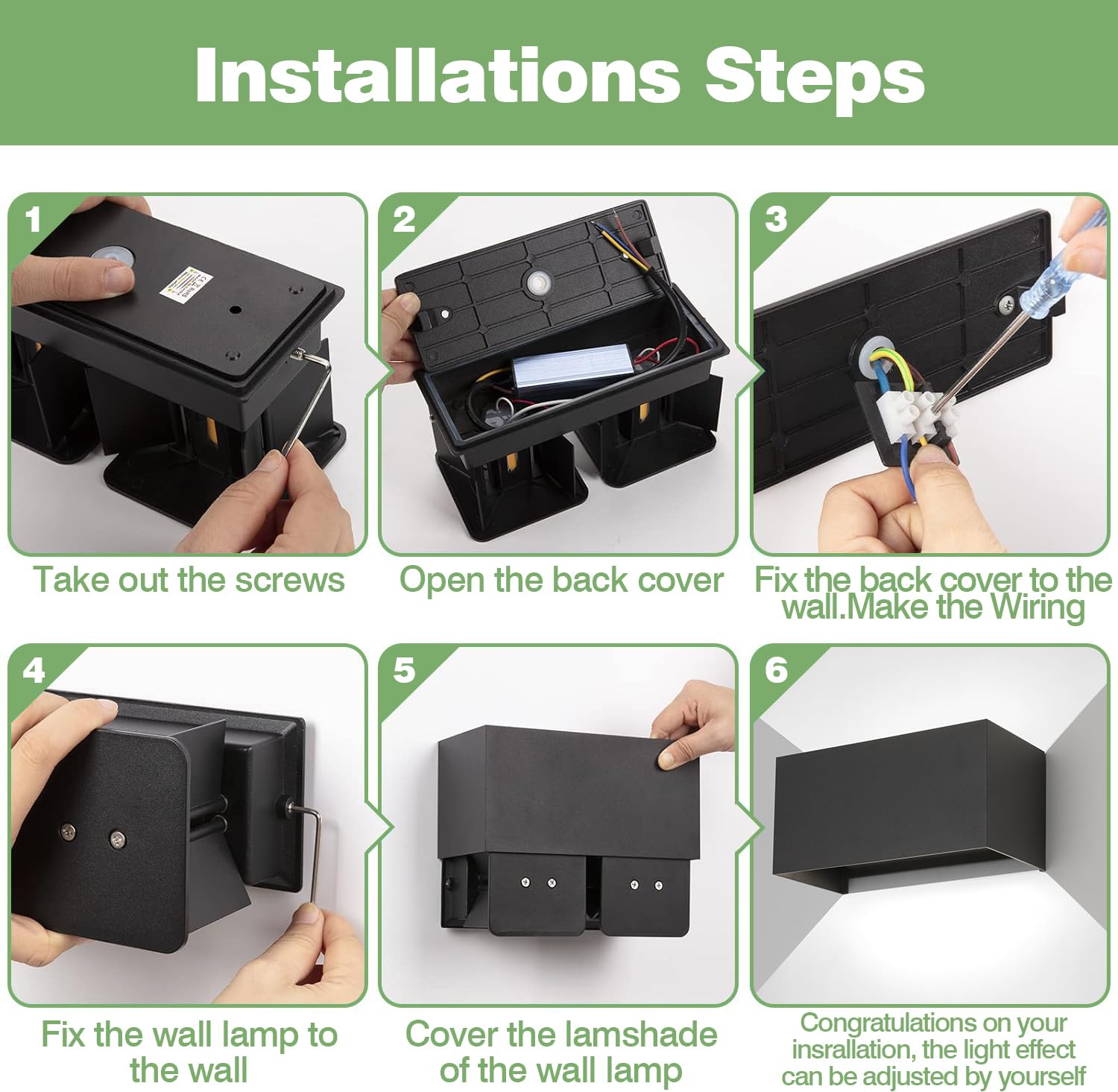 Installations Steps

1

Take out the screws

2

Open the back cover

3

Fix the back cover to the wall.Make the Wiring

4

Fix the wall lamp to the wall

5

Cover the lamshade of the wall lamp

6

Congratulations on your insrallation, the light effect can be adjusted by yourself