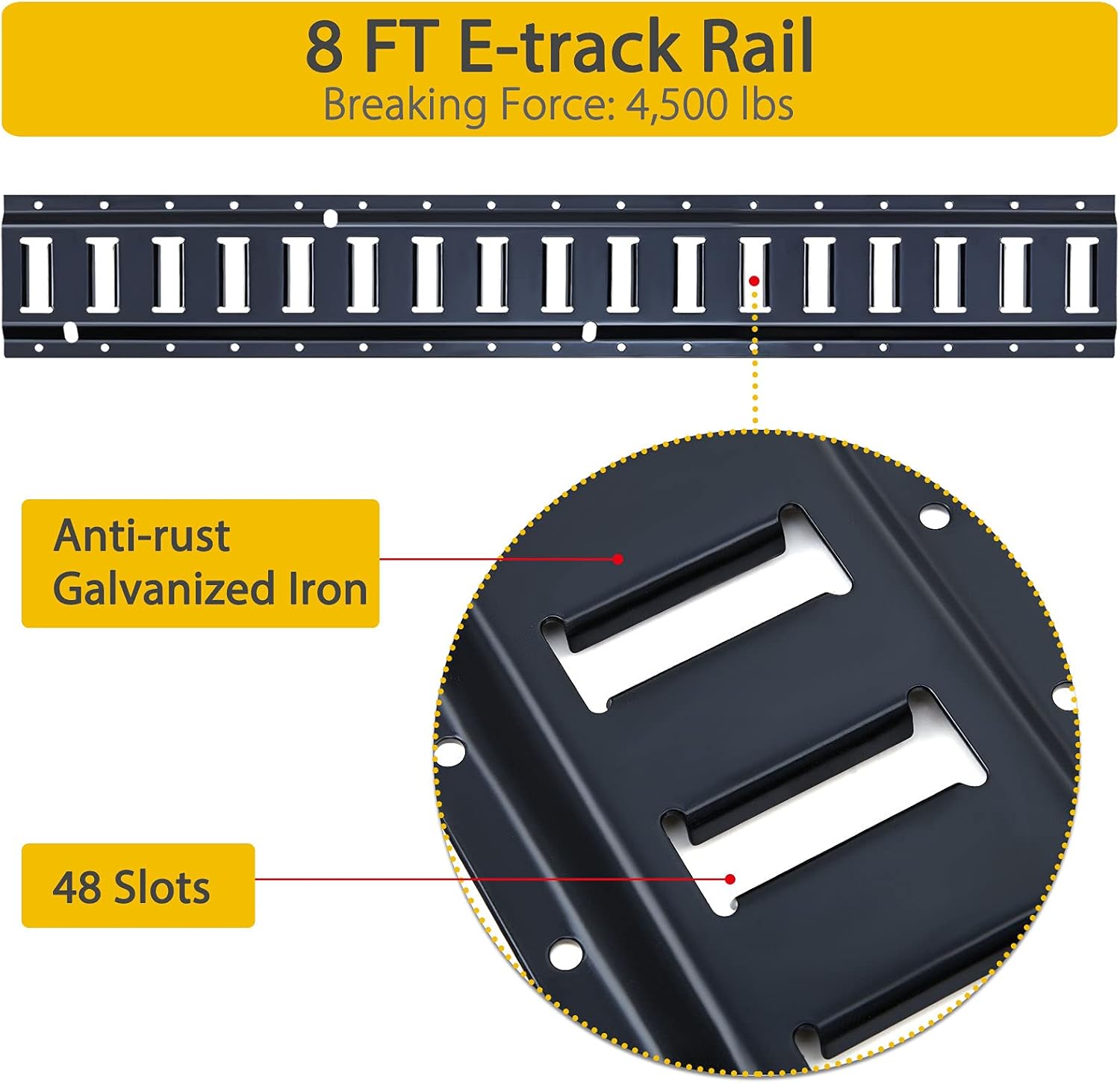 8 FT E-track Rail
Breaking Force: 4,500 lbs

Anti-rust
Galvanized Iron

48 Slots