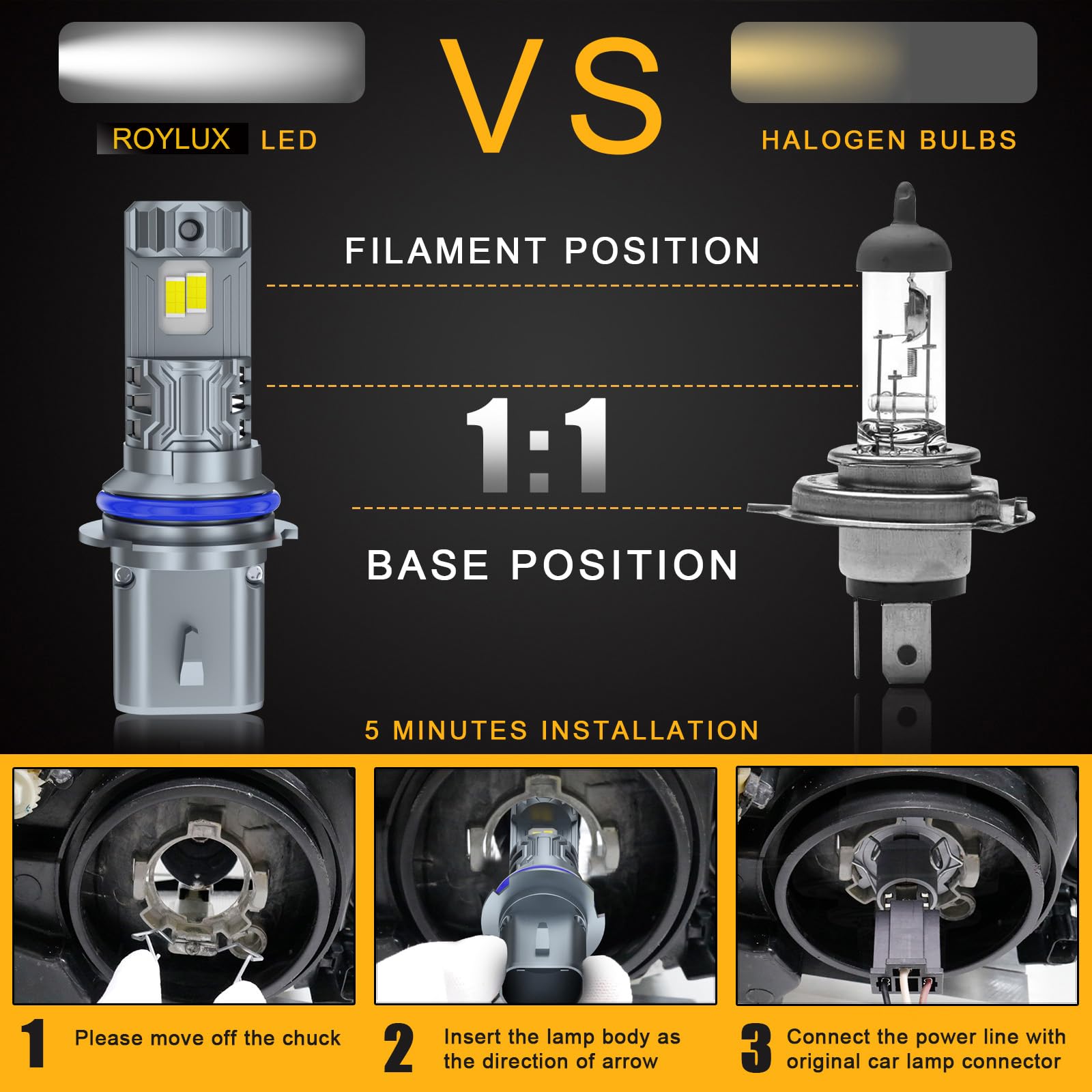 ROYLUX LED

VS

HALOGEN BULBS

FILAMENT POSITION

1:1

BASE POSITION

5 MINUTES INSTALLATION

1 Please move off the chuck

2 Insert the lamp body as the direction of arrow

3 Connect the power line with original car lamp connector