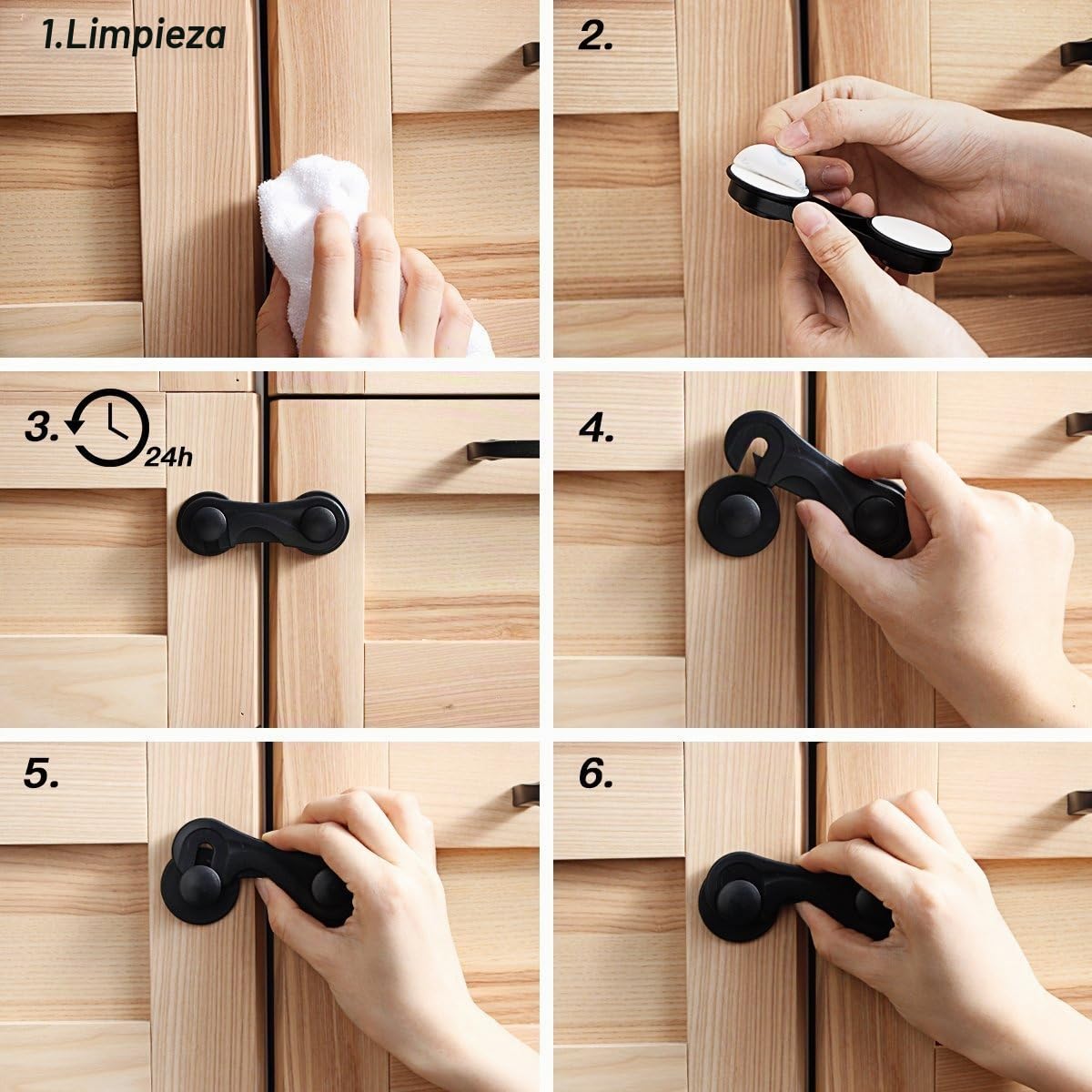 1.Limpieza

2.

3. 24h

4.

5.

6.