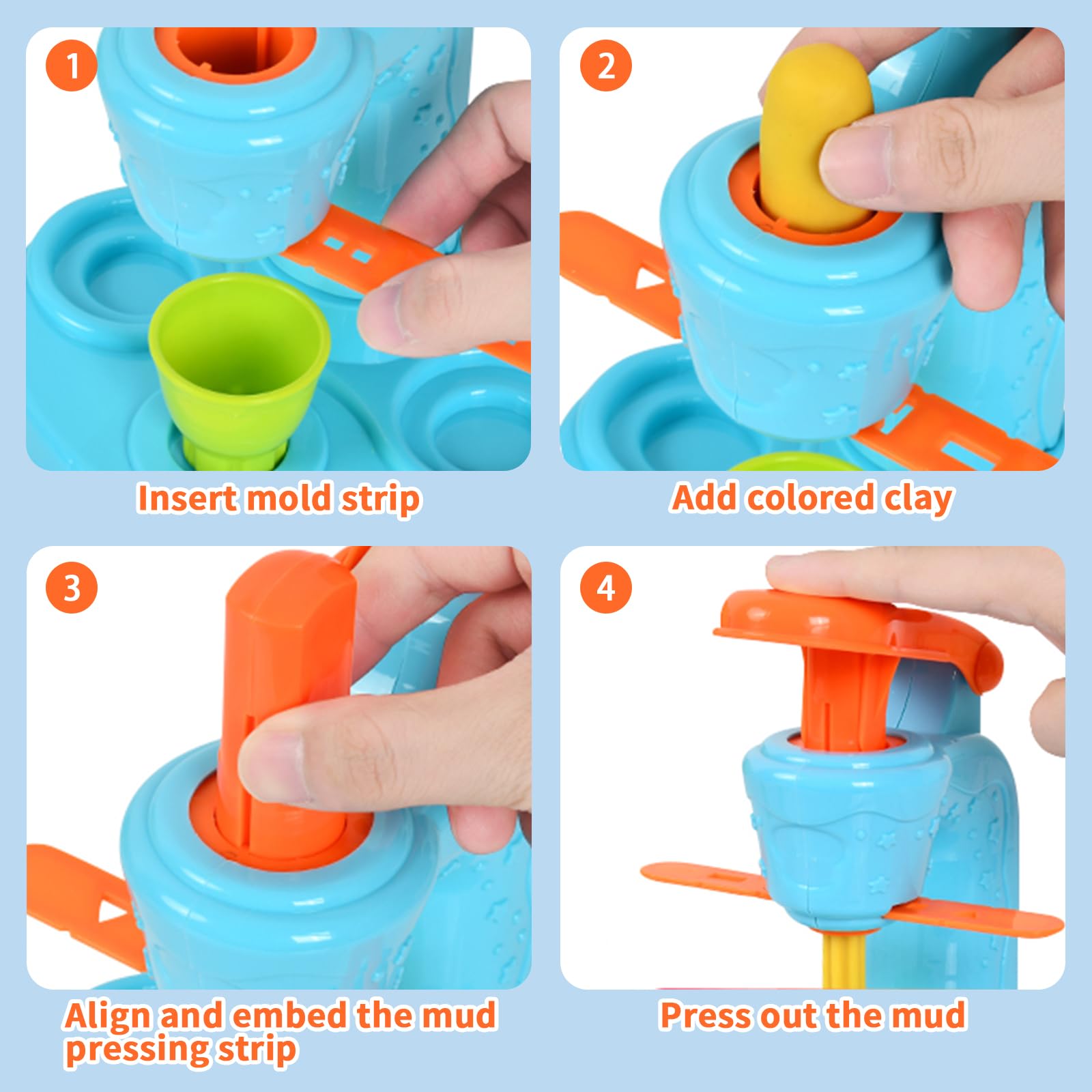 1

Insert mold strip

2

Add colored clay

3

Align and embed the mud pressing strip

4

Press out the mud