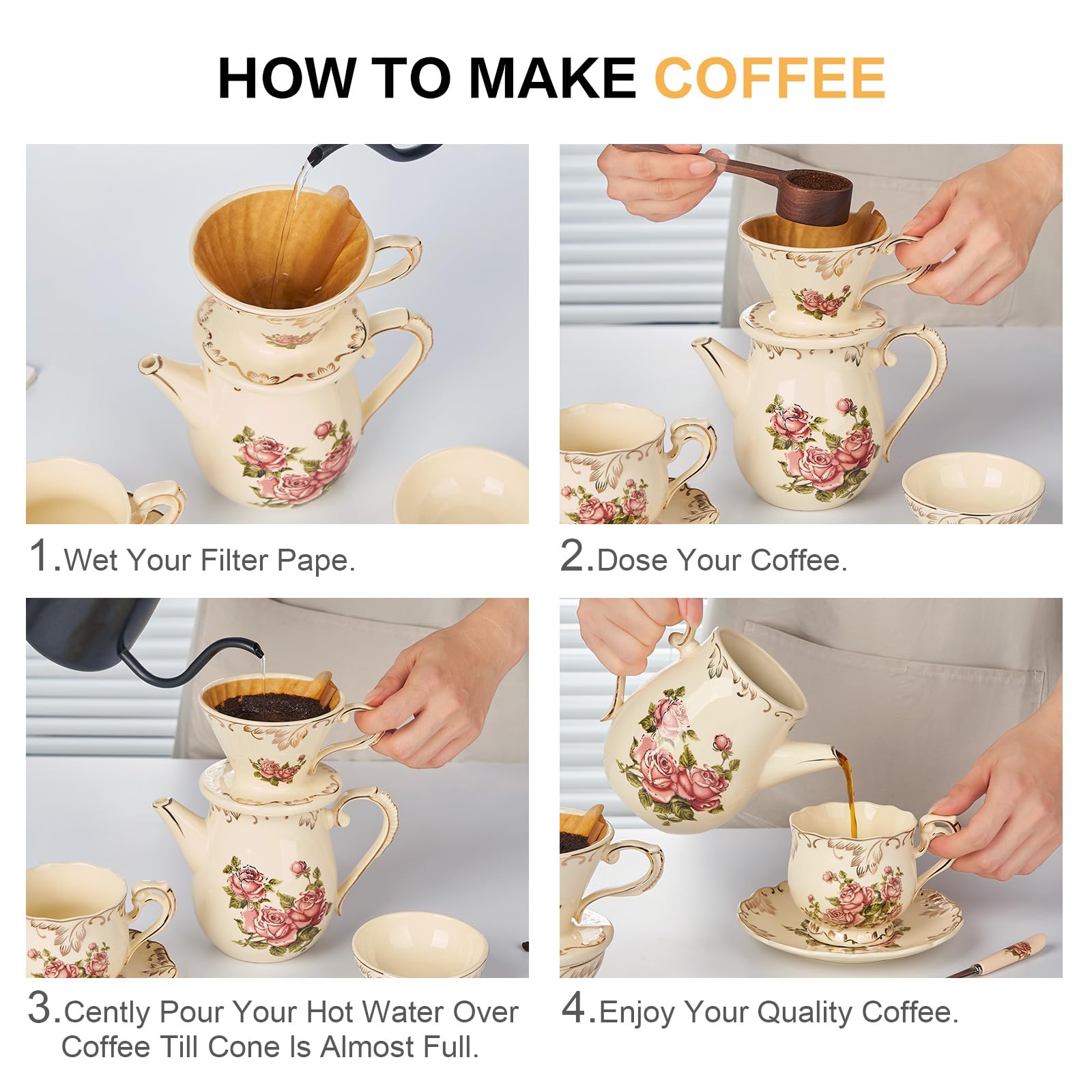 HOW TO MAKE COFFEE

1.Wet Your Filter Pape.

2.Dose Your Coffee.

3.Cently Pour Your Hot Water Over Coffee Till Cone Is Almost Full.

4.Enjoy Your Quality Coffee.