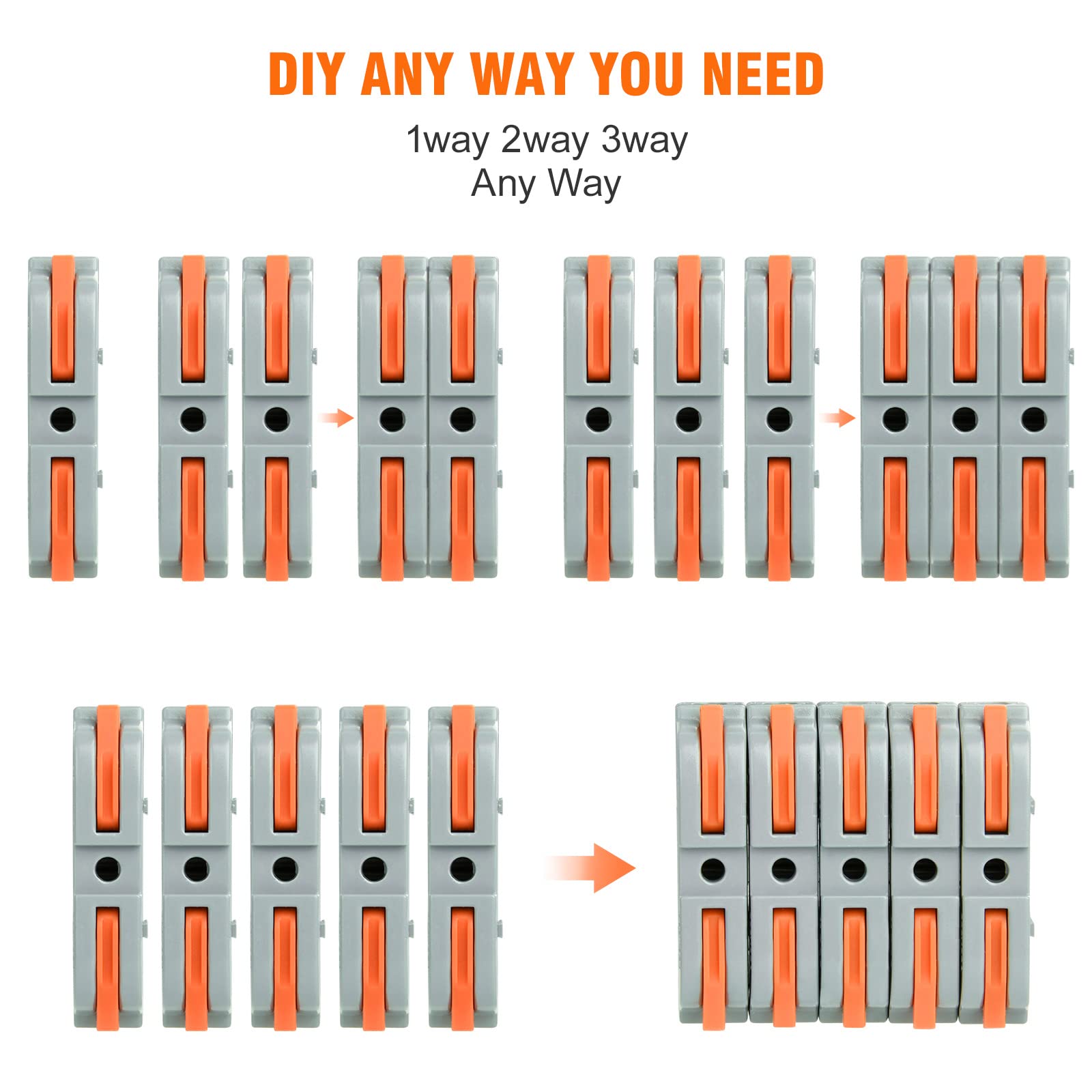 DIY ANY WAY YOU NEED

1way 2way 3way
Any Way