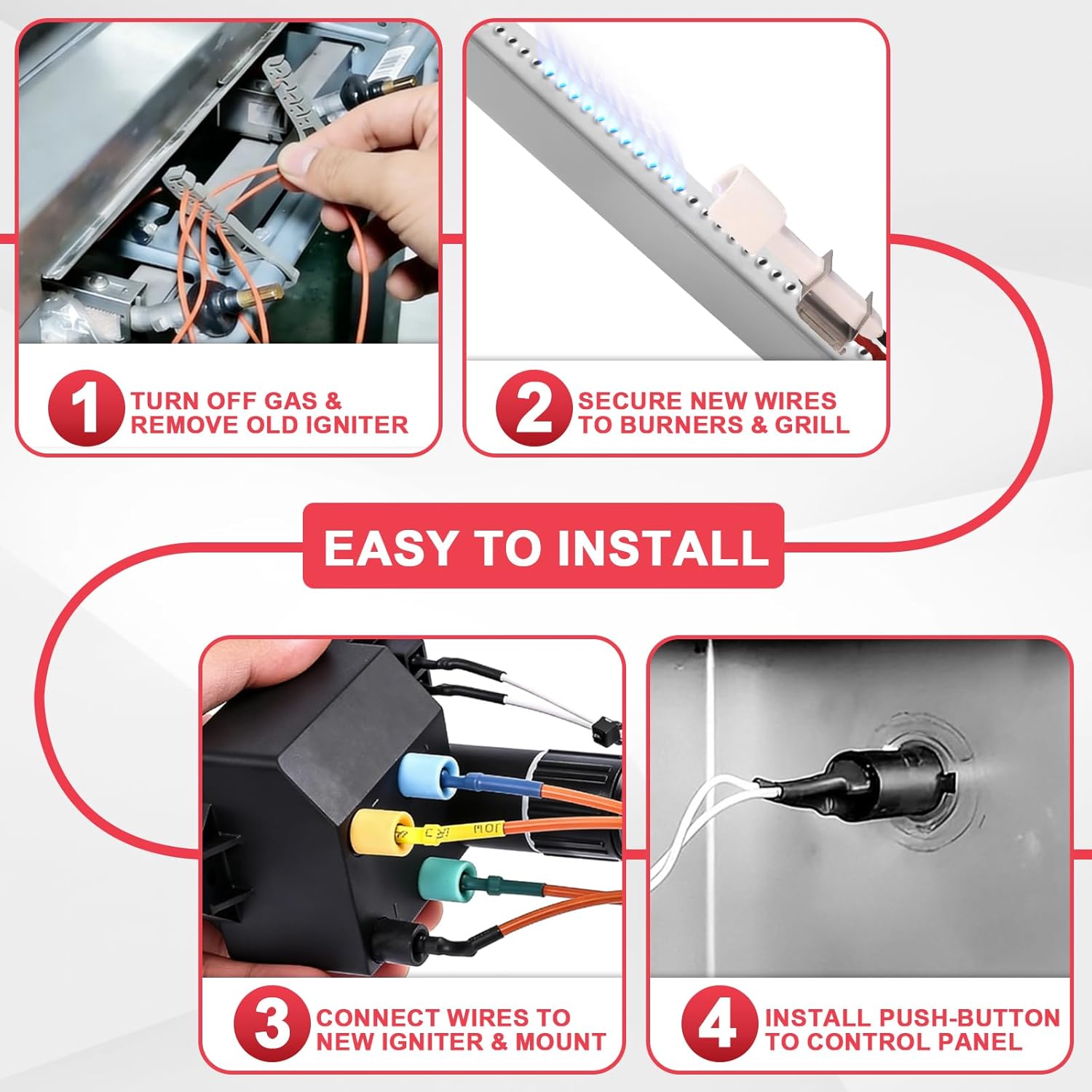 1 TURN OFF GAS & REMOVE OLD IGNITER

2 SECURE NEW WIRES TO BURNERS & GRILL

EASY TO INSTALL

3 CONNECT WIRES TO NEW IGNITER & MOUNT

4 INSTALL PUSH-BUTTON TO CONTROL PANEL