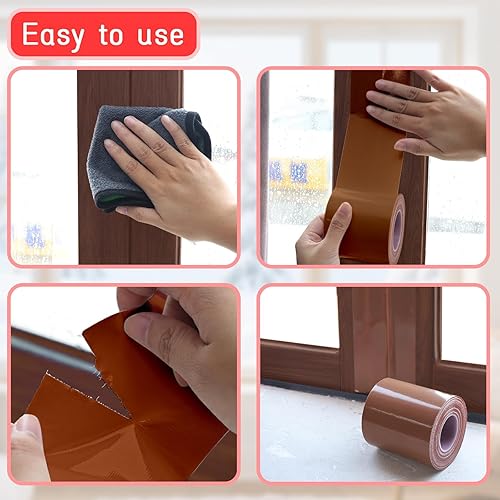 Easy to use