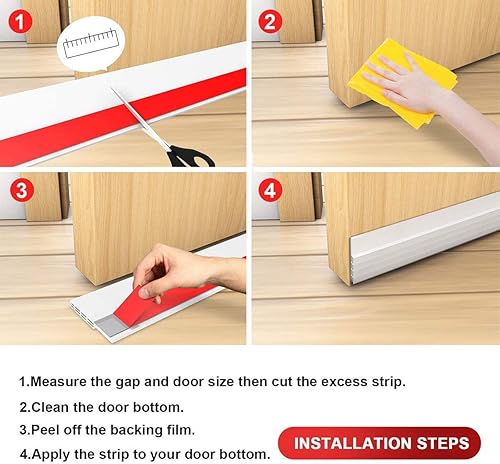 1

2

3

4

1.Measure the gap and door size then cut the excess strip.

2.Clean the door bottom.

3.Peel off the backing film.

4.Apply the strip to your door bottom.

INSTALLATION STEPS