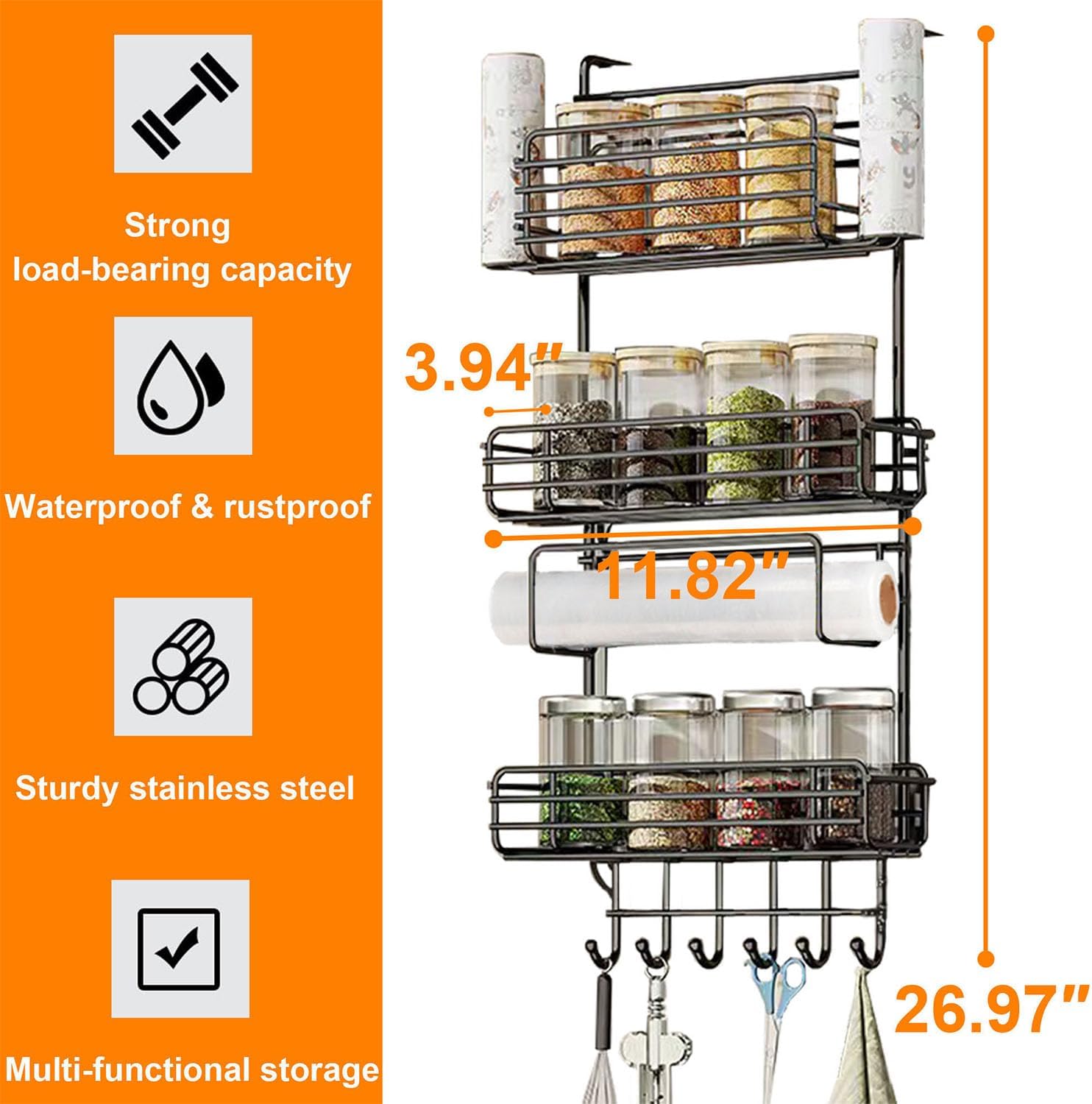 Strong load-bearing capacity

Waterproof & rustproof

Sturdy stainless steel

Multi-functional storage

3.94″

11.82″

26.97″