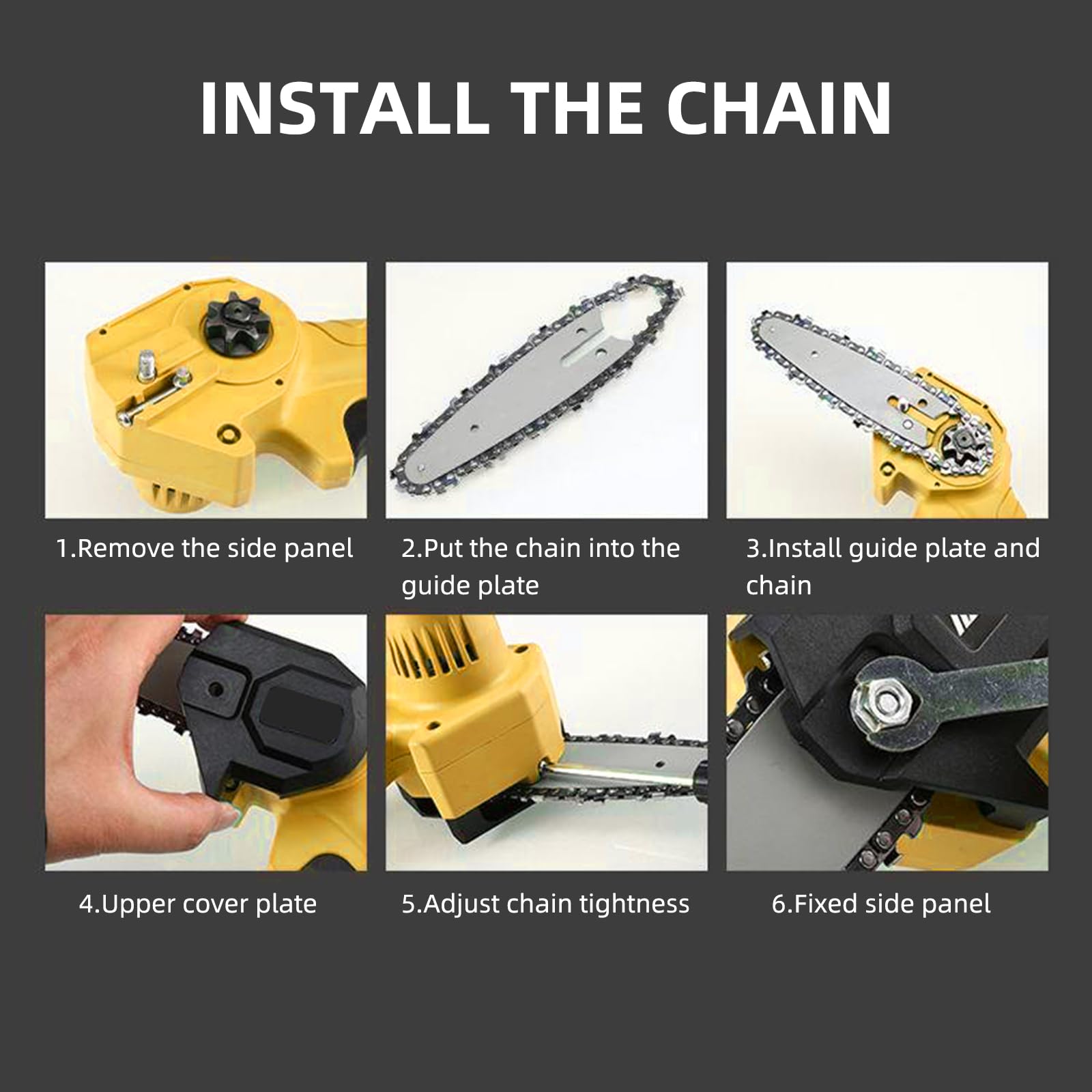 INSTALL THE CHAIN

1.Remove the side panel

2.Put the chain into the guide plate

3.Install guide plate and chain

4.Upper cover plate

5.Adjust chain tightness

6.Fixed side panel