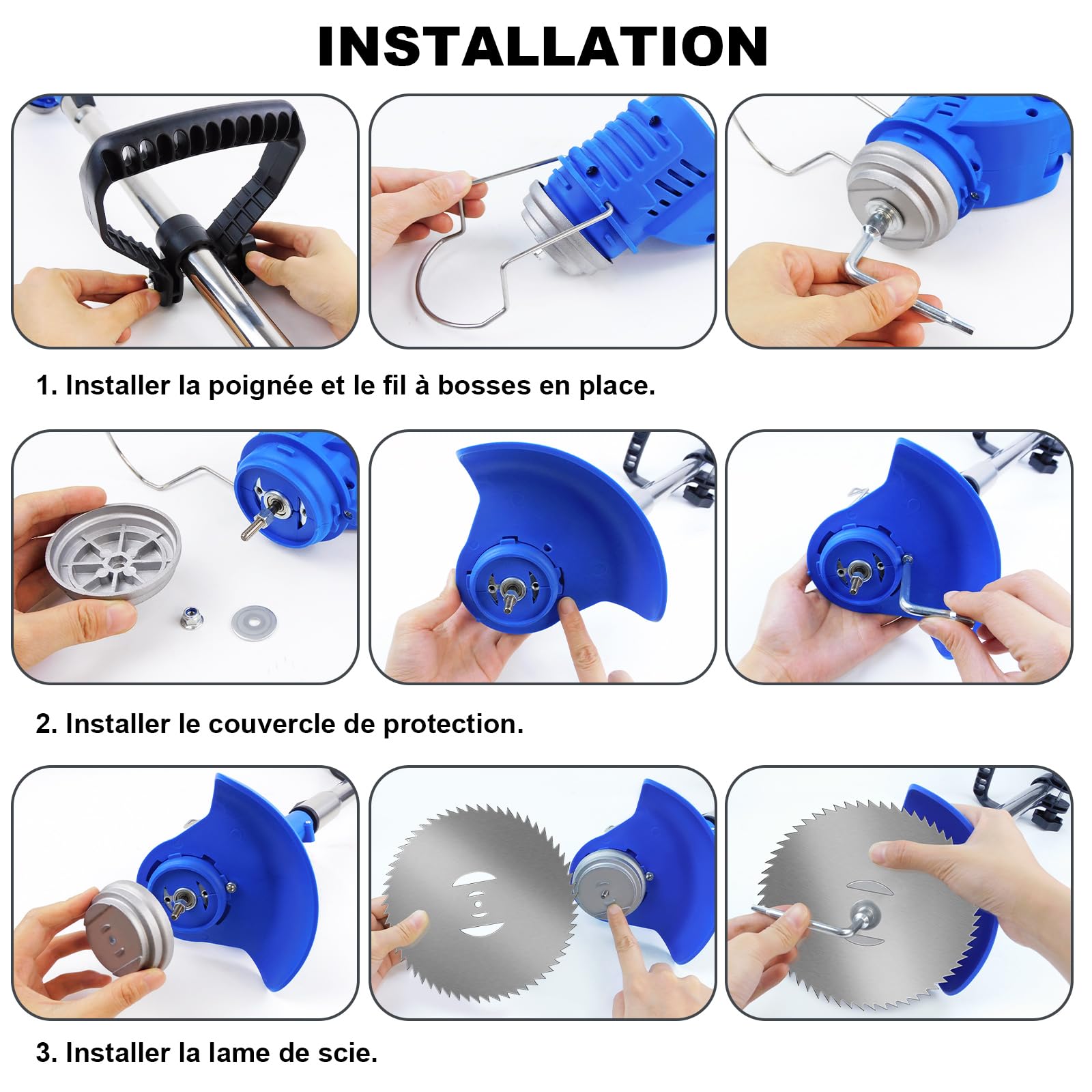 INSTALLATION

1. Installer la poignée et le fil à bosses en place.

2. Installer le couvercle de protection.

3. Installer la lame de scie.