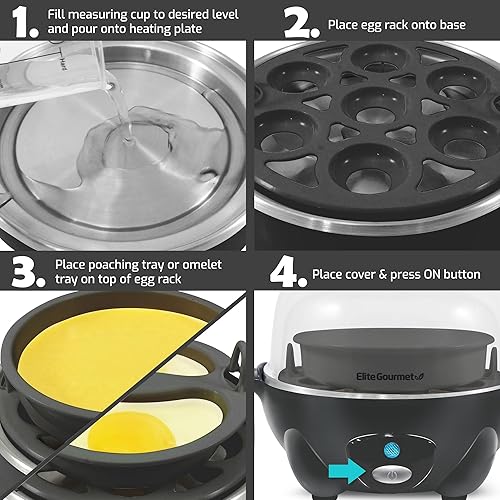 1. Fill measuring cup to desired level and pour onto heating plate

Hard

2. Place egg rack onto base

3. Place poaching tray or omelet tray on top of egg rack

4. Place cover & press ON button

Elite Gourmet