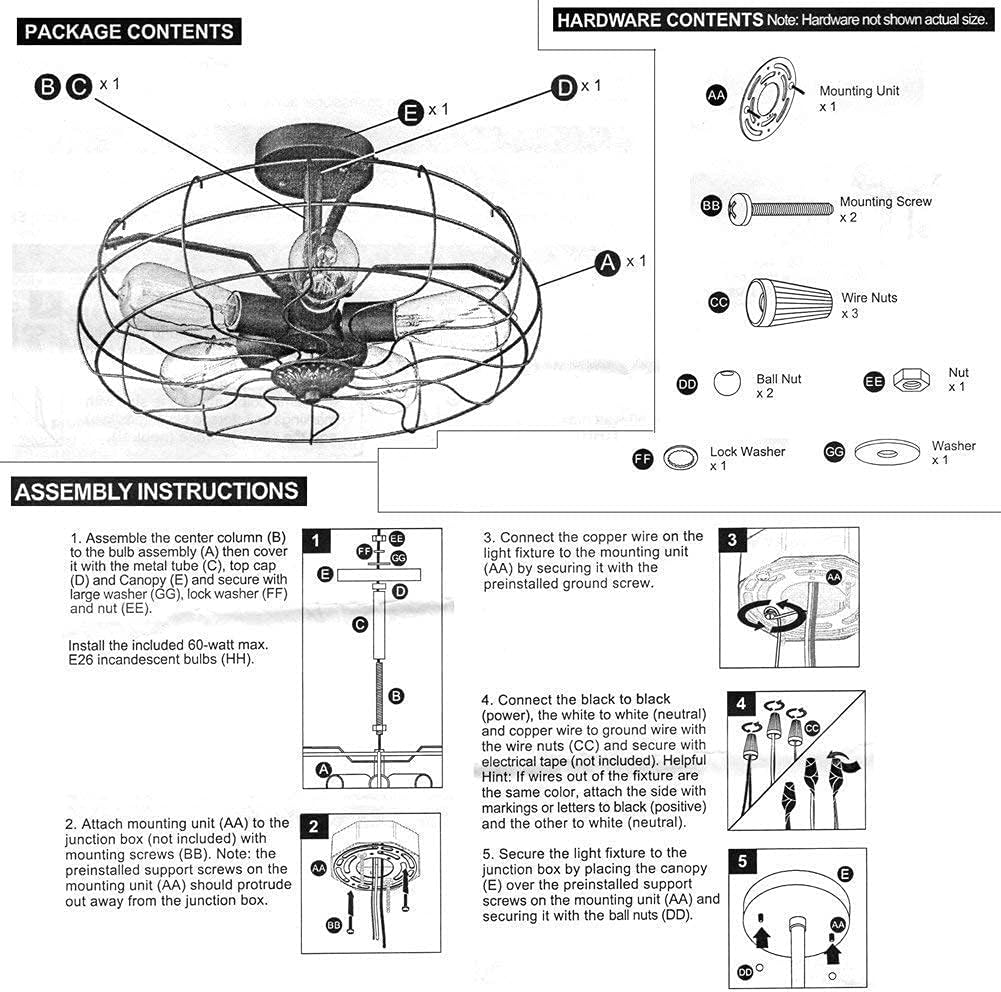 PACKAGE CONTENTS

B C x 1

E x 1

D x 1

A x 1

HARDWARE CONTENTS Note: Hardware not shown actual size.

AA Mounting Unit x 1

BB Mounting Screw x 2

CC Wire Nuts x 3

DD Ball Nut x 2

EE Nut x 1

FF Lock Washer x 1

GG Washer x 1

ASSEMBLY INSTRUCTIONS

1. Assemble the center column (B) to the bulb assembly (A) then cover it with the metal tube (C), top cap (D) and Canopy (E) and secure with large washer (GG), lock washer (FF) and nut (EE).

Install the included 60-watt max. E26 incandescent bulbs (HH).

1
EE
FF
GG
E
D
C
B
A

2. Attach mounting unit (AA) to the junction box (not included) with mounting screws (BB). Note: the preinstalled support screws on the mounting unit (AA) should protrude out away from the junction box.

2
AA
BB

3. Connect the copper wire on the light fixture to the mounting unit (AA) by securing it with the preinstalled ground screw.

3
AA

4. Connect the black to black (power), the white to white (neutral) and copper wire to ground wire with the wire nuts (CC) and secure with electrical tape (not included). Helpful Hint: If wires out of the fixture are the same color, attach the side with markings or letters to black (positive) and the other to white (neutral).

4
CC

5. Secure the light fixture to the junction box by placing the canopy (E) over the preinstalled support screws on the mounting unit (AA) and securing it with the ball nuts (DD).

5
E
AA
DD