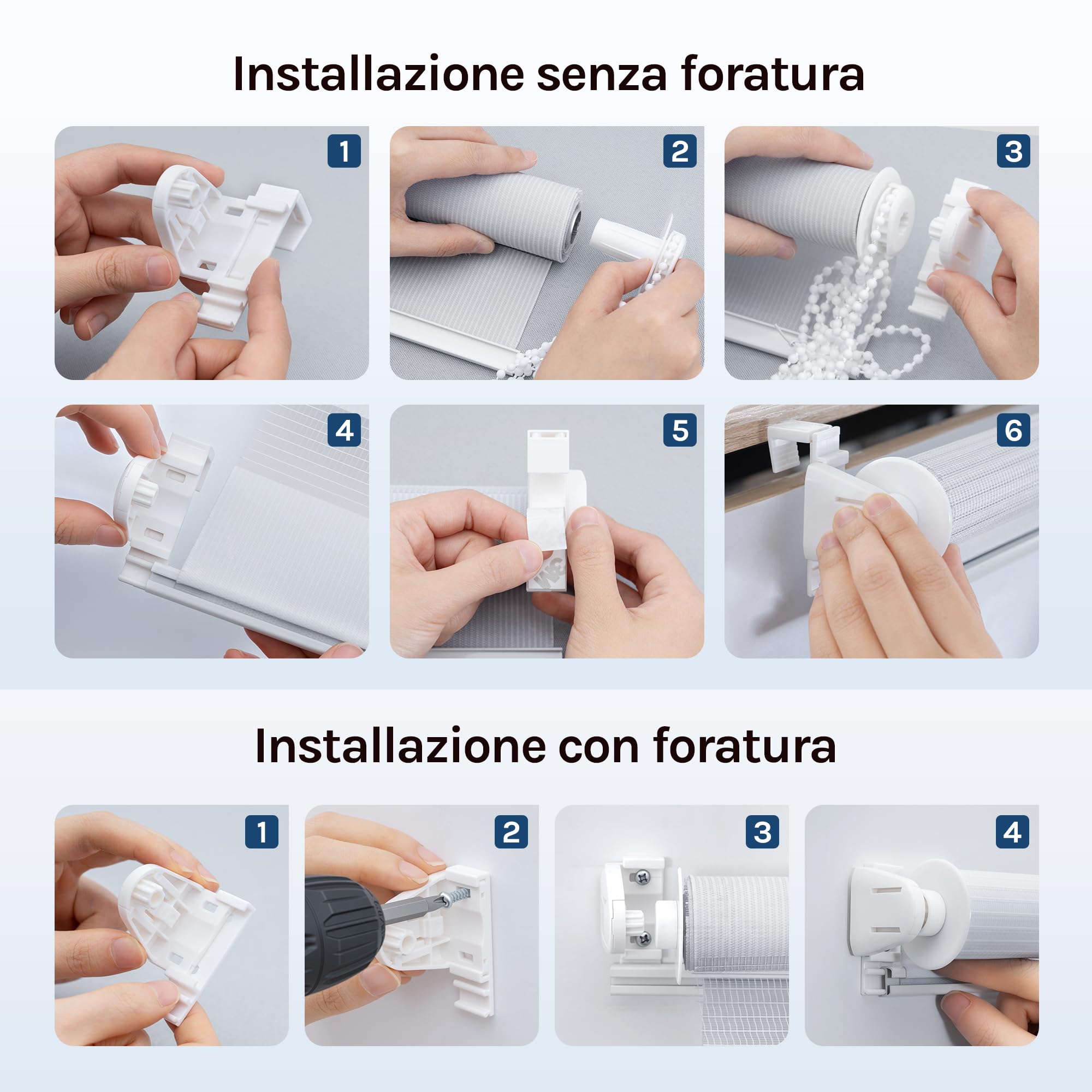 Installazione senza foratura

1

2

3

4

5

6

Installazione con foratura

1

2

3

4