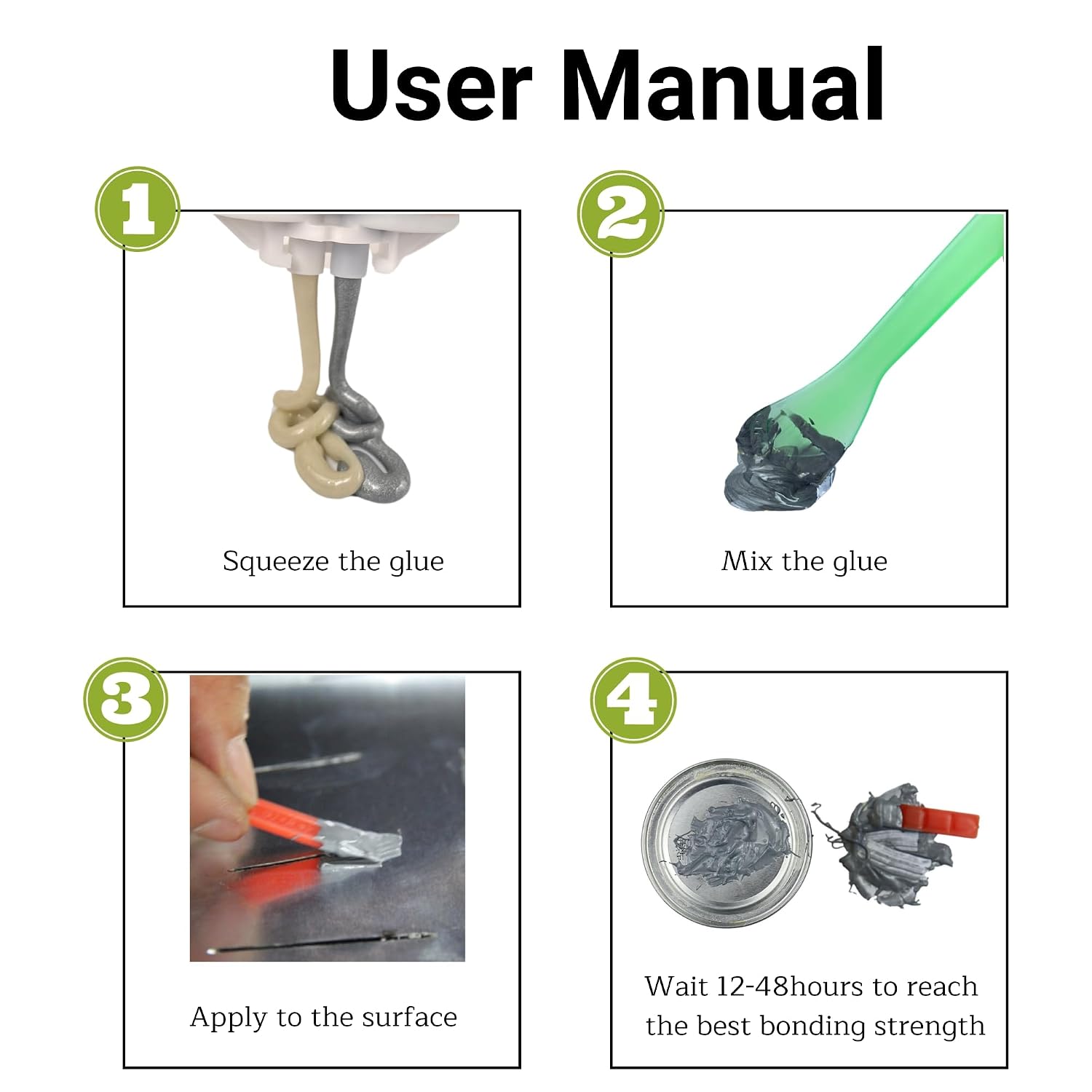 User Manual

1

Squeeze the glue

2

Mix the glue

3

Apply to the surface

4

Wait 12-48hours to reach the best bonding strength