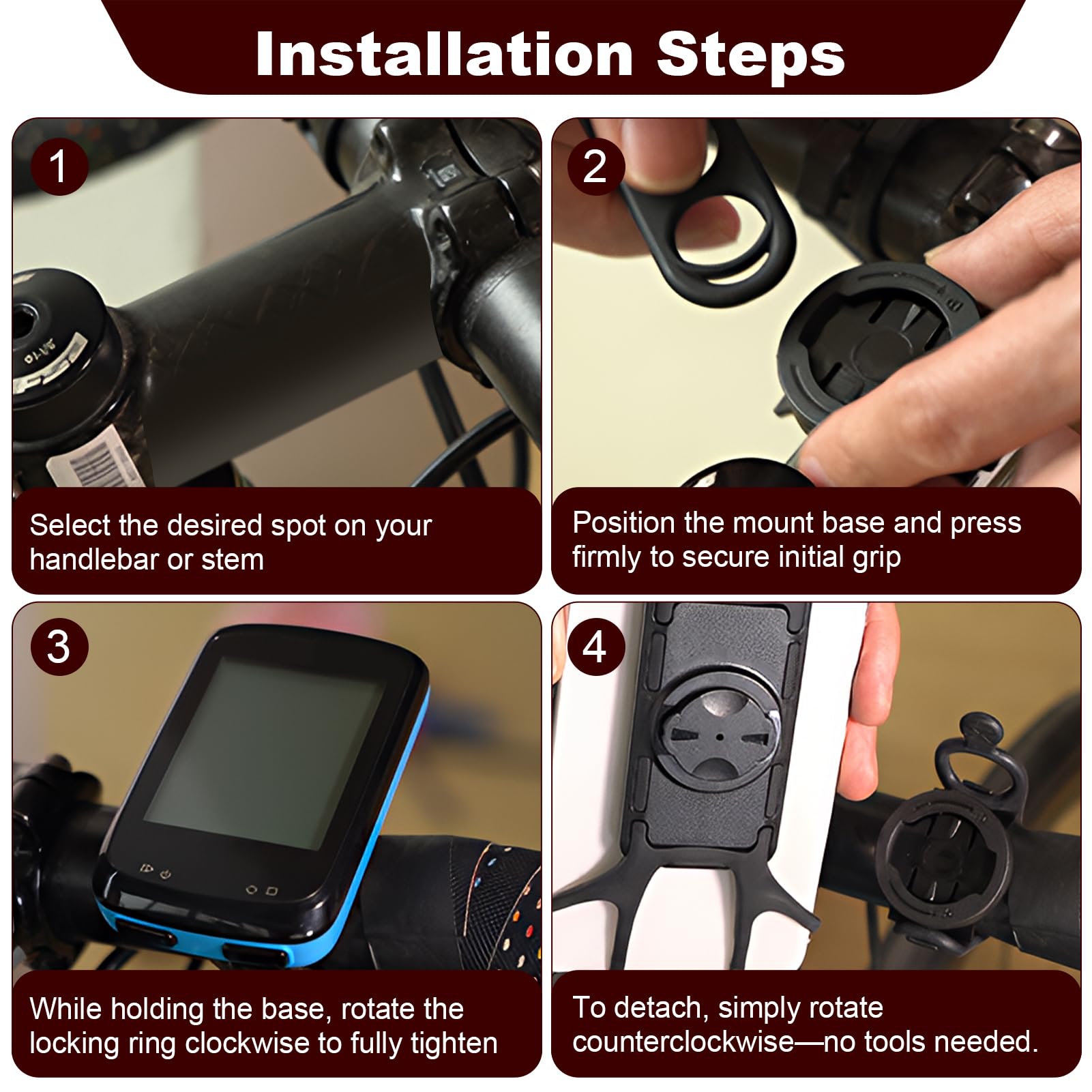 Installation Steps

1

Select the desired spot on your handlebar or stem

2

Position the mount base and press firmly to secure initial grip

3

While holding the base, rotate the locking ring clockwise to fully tighten

4

To detach, simply rotate counterclockwise—no tools needed.