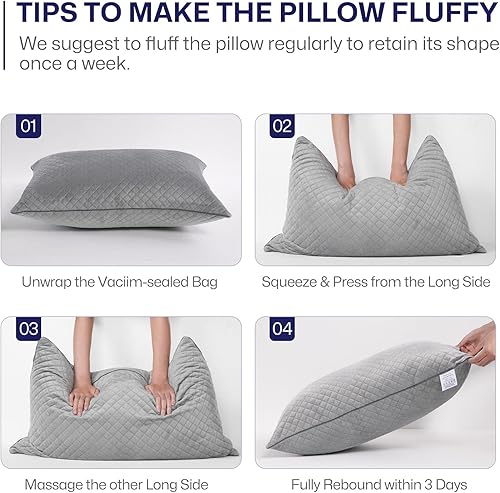 TIPS TO MAKE THE PILLOW FLUFFY

We suggest to fluff the pillow regularly to retain its shape once a week.

01

Unwrap the Vaciim-sealed Bag

02

Squeeze & Press from the Long Side

03

Massage the other Long Side

04

Fully Rebound within 3 Days