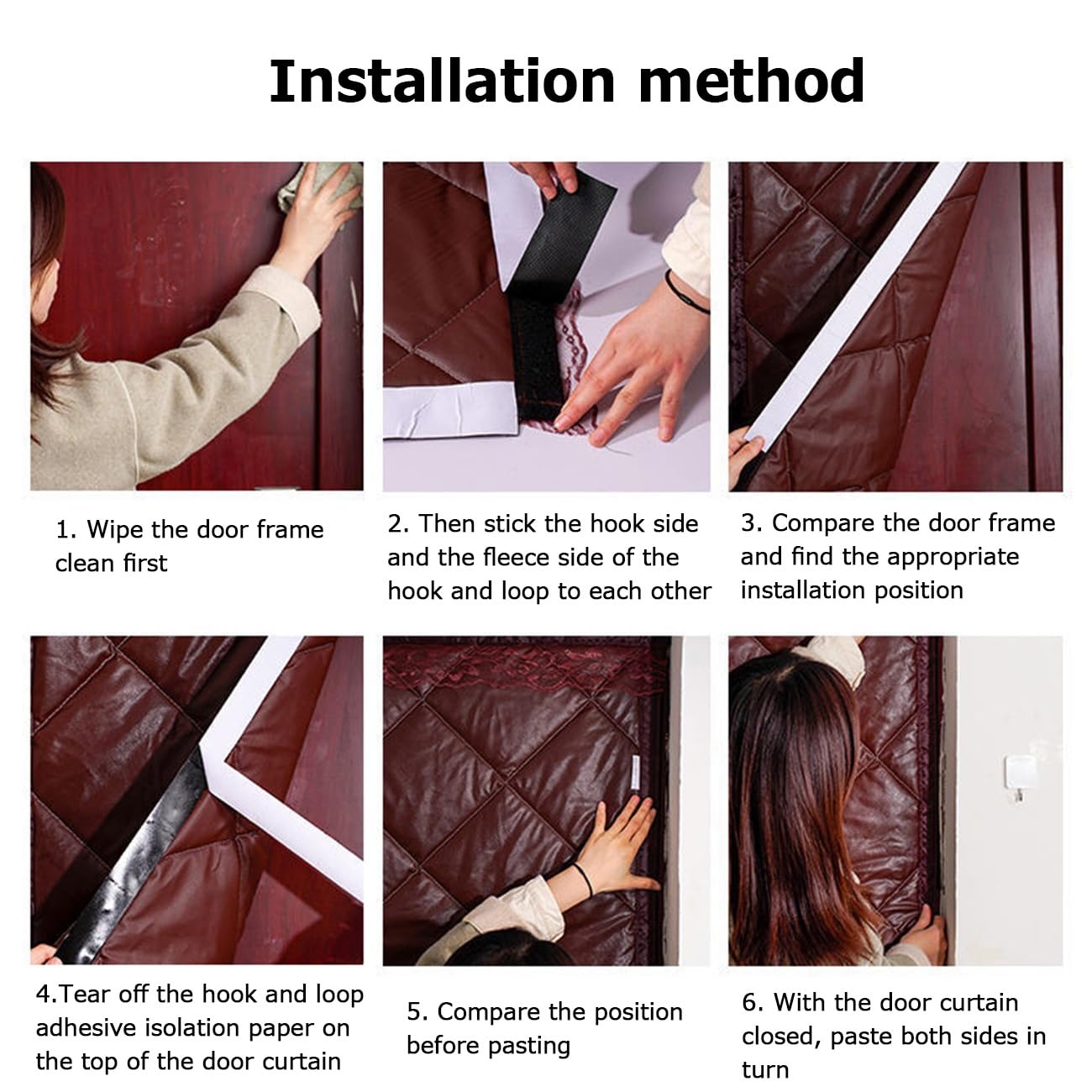 Installation method

1. Wipe the door frame clean first

2. Then stick the hook side and the fleece side of the hook and loop to each other

3. Compare the door frame and find the appropriate installation position

4.Tear off the hook and loop adhesive isolation paper on the top of the door curtain

5. Compare the position before pasting

6. With the door curtain closed, paste both sides in turn