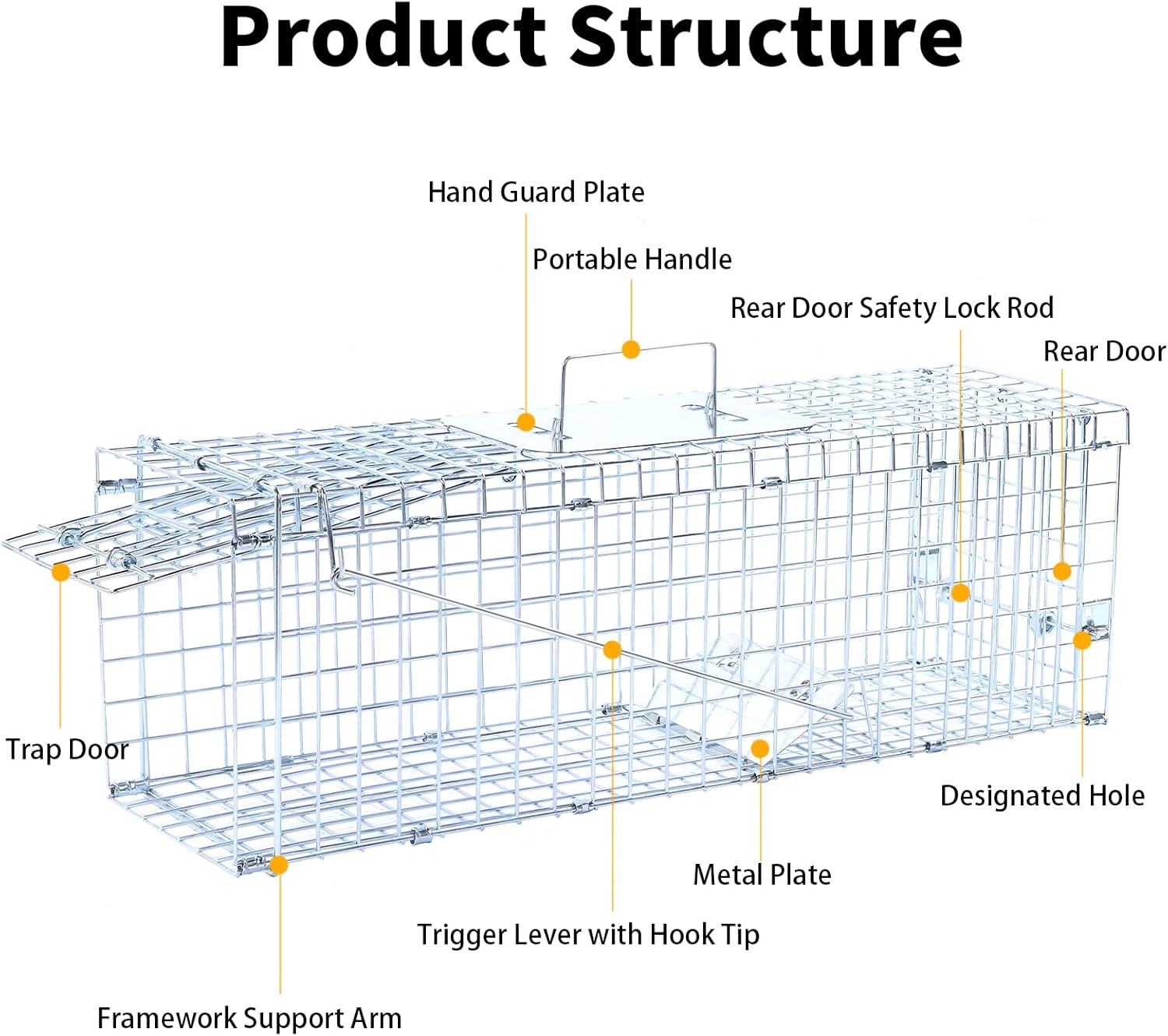 Product Structure

Hand Guard Plate

Portable Handle

Rear Door Safety Lock Rod

Rear Door

Trap Door

Designated Hole

Metal Plate

Trigger Lever with Hook Tip

Framework Support Arm