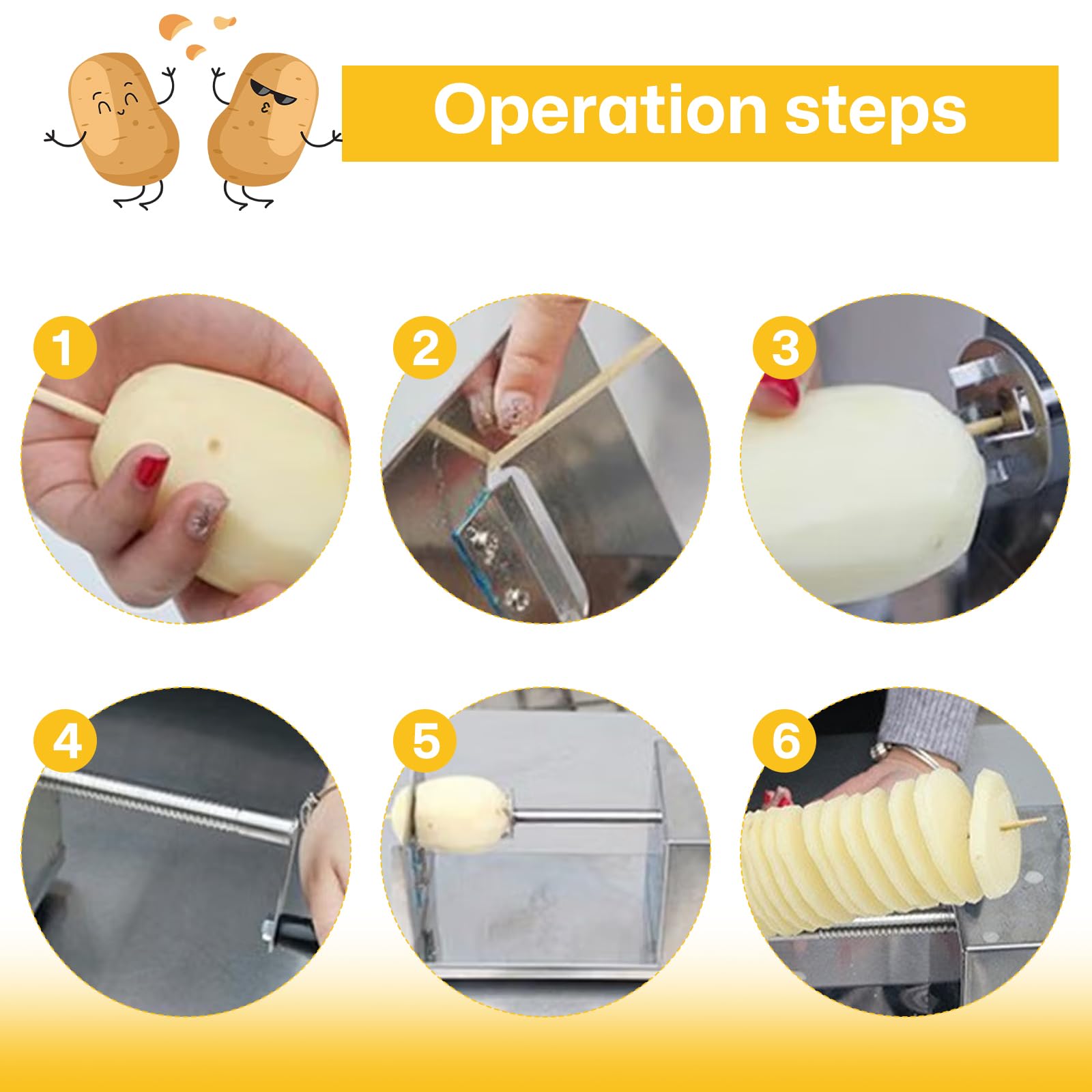 Operation steps

1

2

3

4

5

6