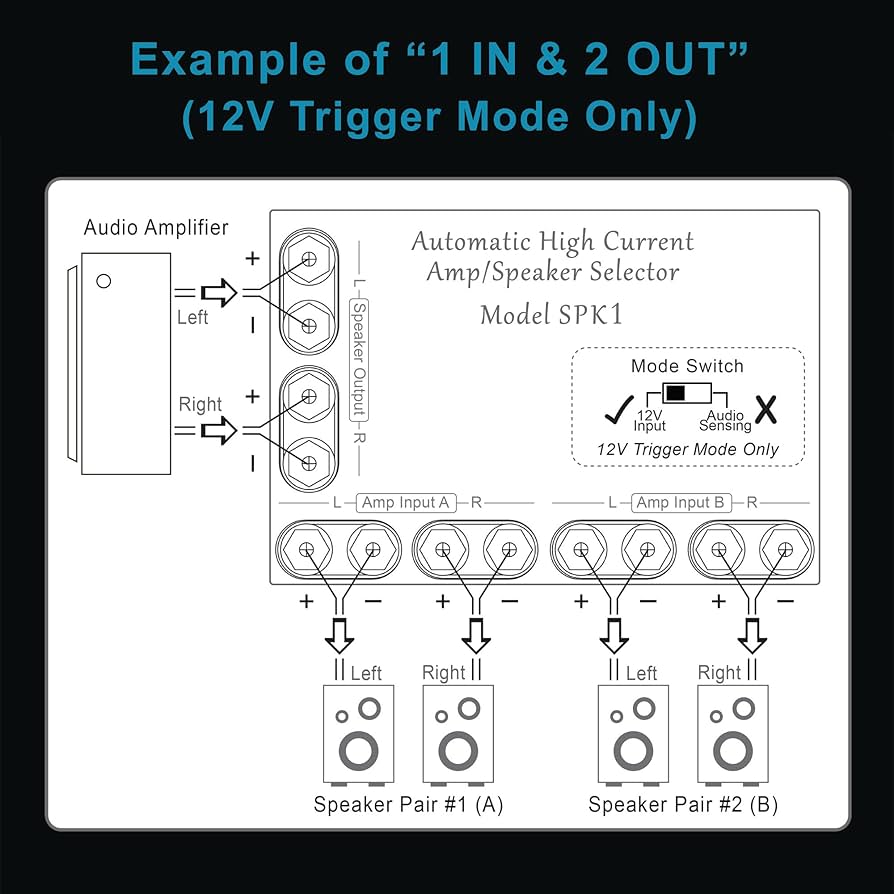 Example of “1 IN & 2 OUT”
(12V Trigger Mode Only)

Audio Amplifier

Left

Right

+
−
+
−

L Speaker Output R

Automatic High Current
Amp/Speaker Selector
Model SPK1

Mode Switch
✓ 12V Input Audio Sensing X
12V Trigger Mode Only

L Amp Input A R
L Amp Input B R

+ − + − + − + −

Left
Right
Left
Right

Speaker Pair #1 (A)
Speaker Pair #2 (B)