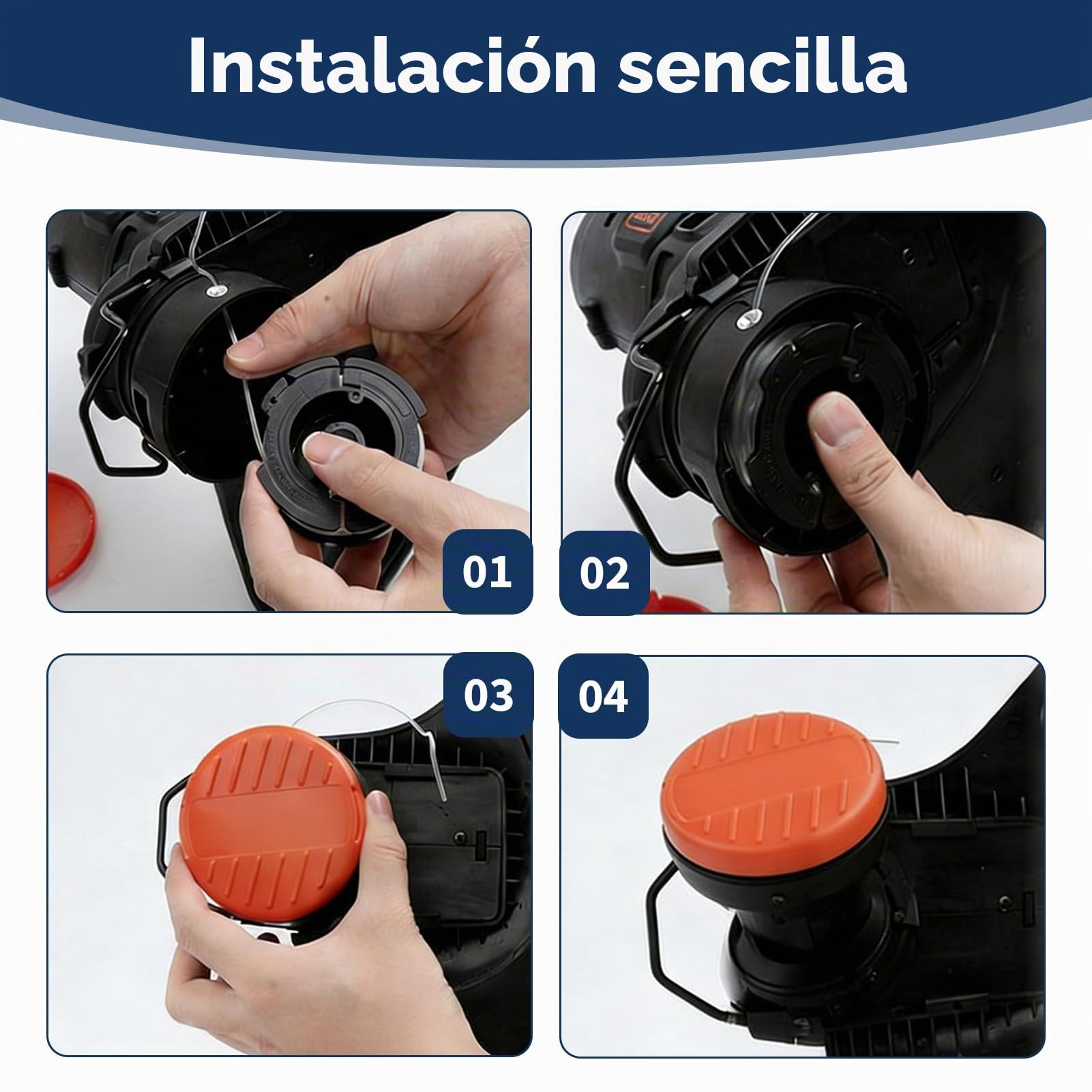 Instalación sencilla

01

02

03

04