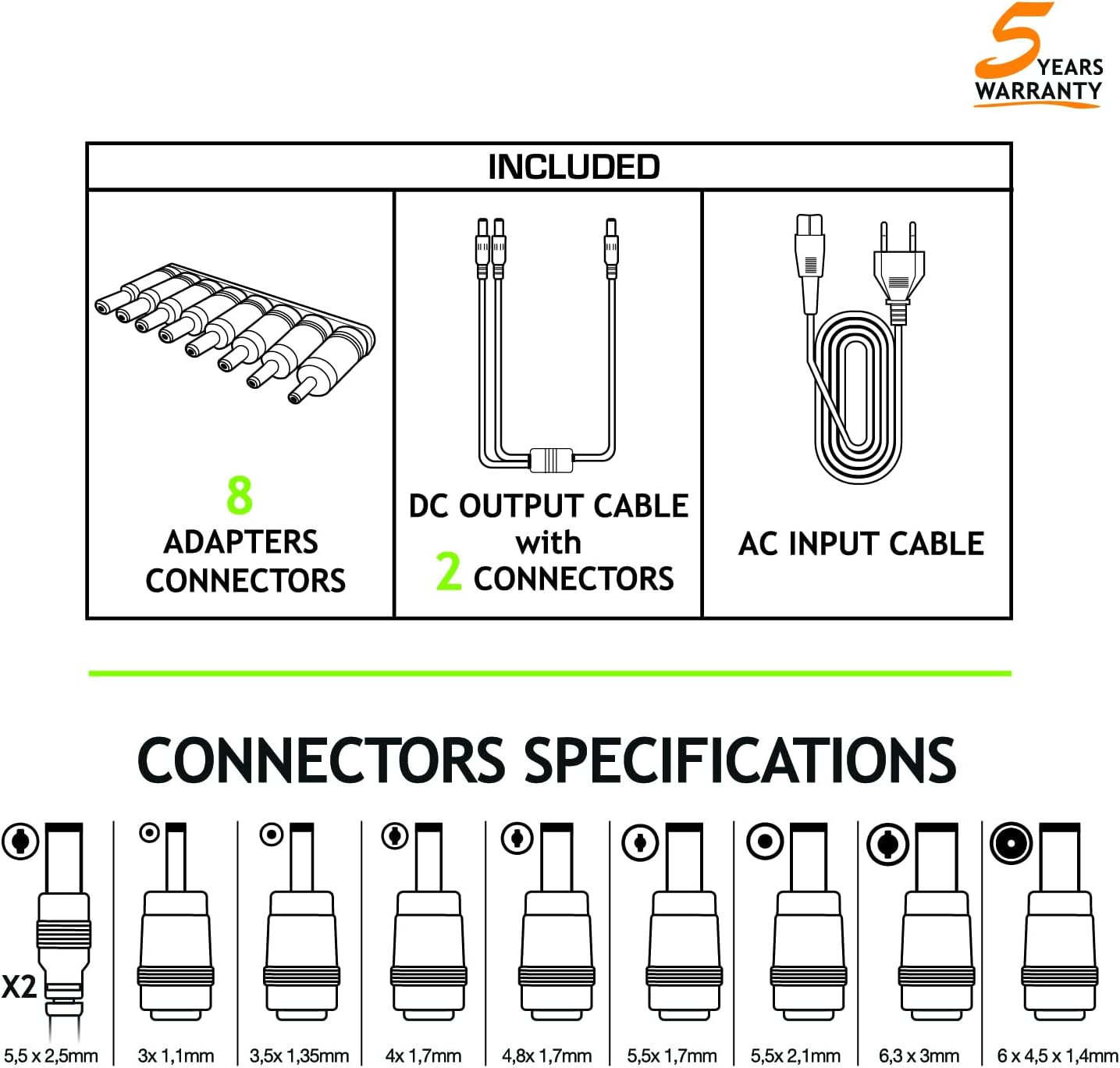 5 YEARS WARRANTY

INCLUDED

8 ADAPTERS CONNECTORS

DC OUTPUT CABLE with 2 CONNECTORS

AC INPUT CABLE

CONNECTORS SPECIFICATIONS

X2

5,5 x 2,5mm

3x 1,1mm

3,5x 1,35mm

4x 1,7mm

4,8x 1,7mm

5,5x 1,7mm

5,5x 2,1mm

6,3 x 3mm

6 x 4,5 x 1,4mm