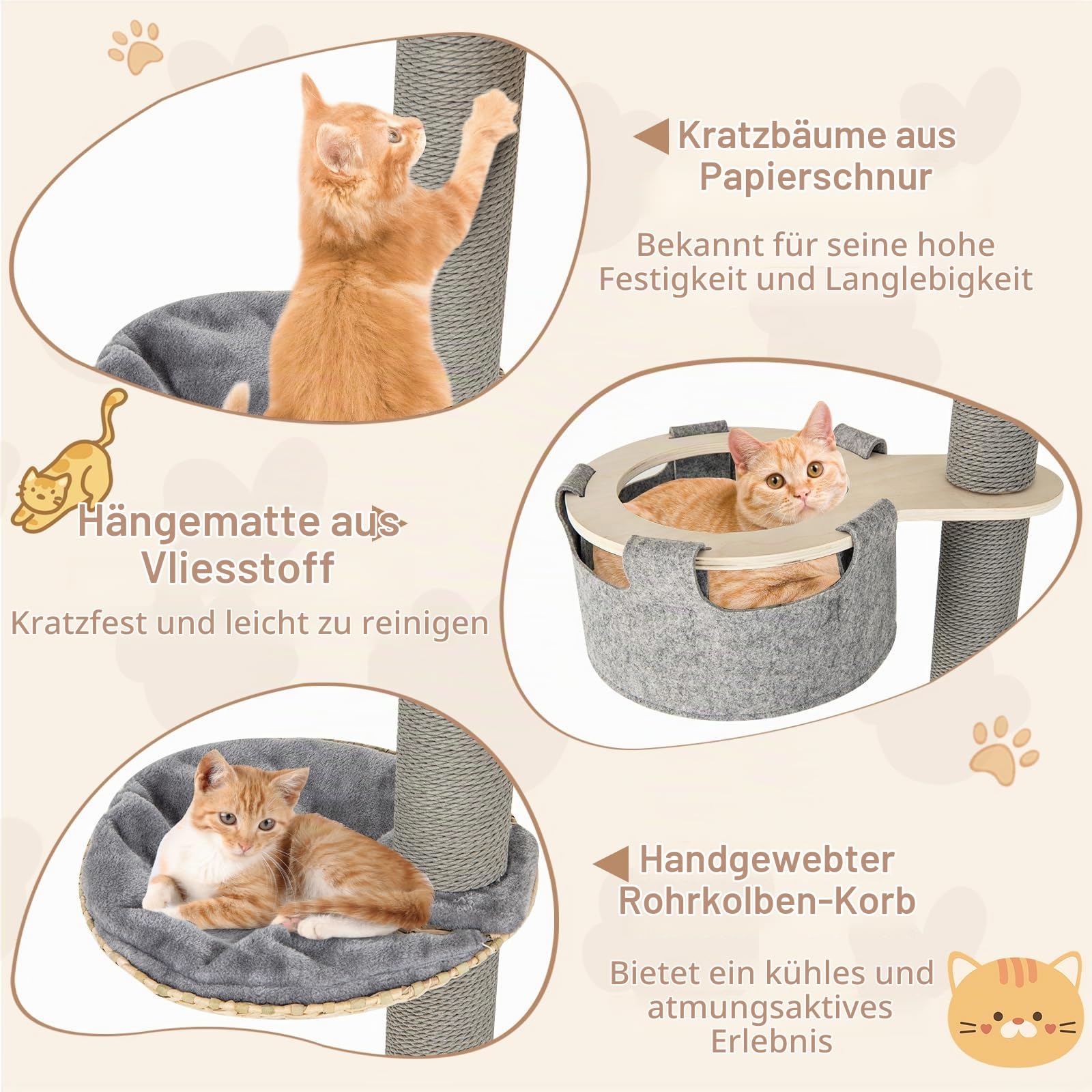 Kratzbäume aus Papierschnur

Bekannt für seine hohe Festigkeit und Langlebigkeit

Hängematte aus Vliesstoff

Kratzfest und leicht zu reinigen

Handgewebter Rohrkolben-Korb

Bietet ein kühles und atmungsaktives Erlebnis