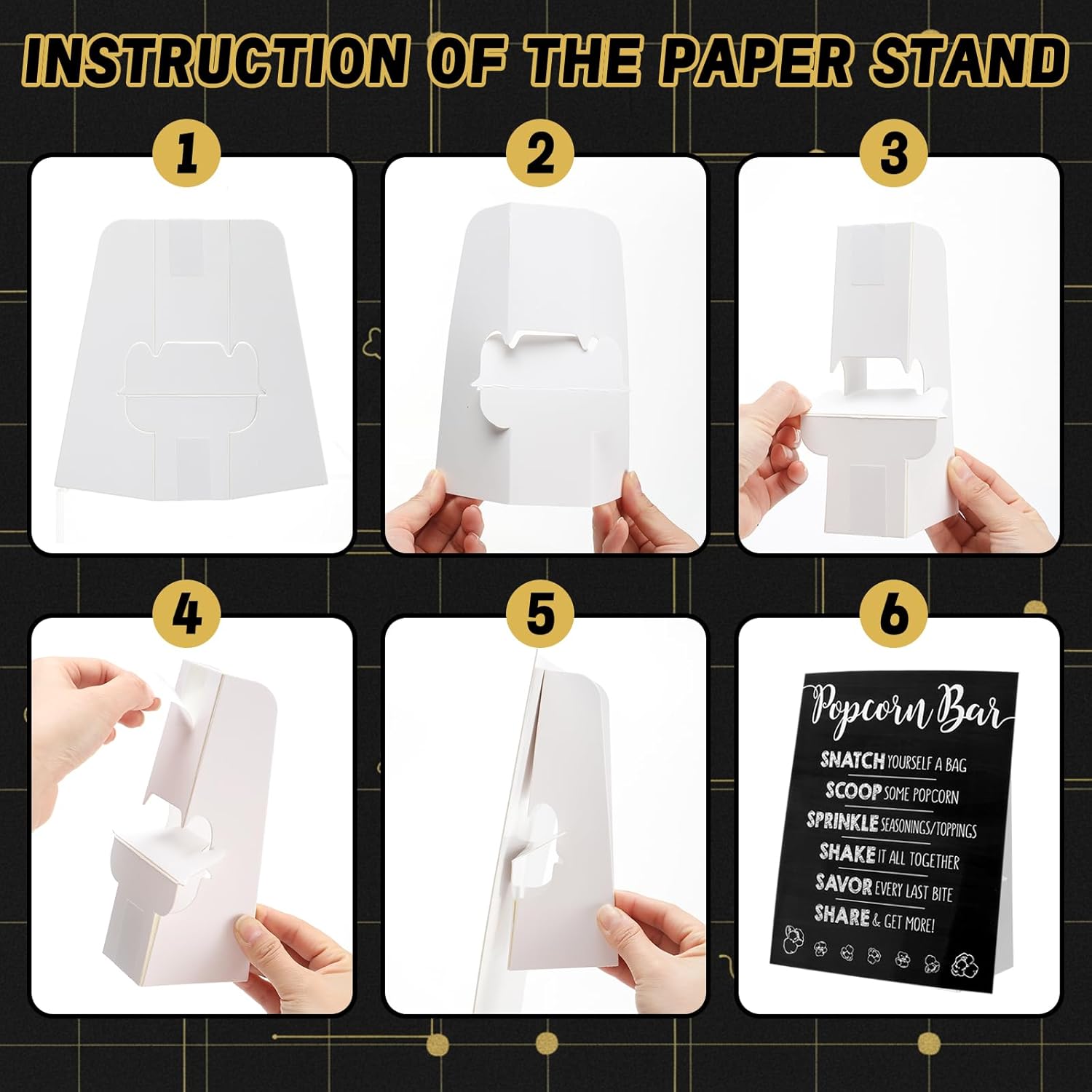 INSTRUCTION OF THE PAPER STAND

1

2

3

4

5

6

Popcorn Bar

SNATCH YOURSELF A BAG

SCOOP SOME POPCORN

SPRINKLE SEASONINGS/TOPPINGS

SHAKE IT ALL TOGETHER

SAVOR EVERY LAST BITE

SHARE & GET MORE!