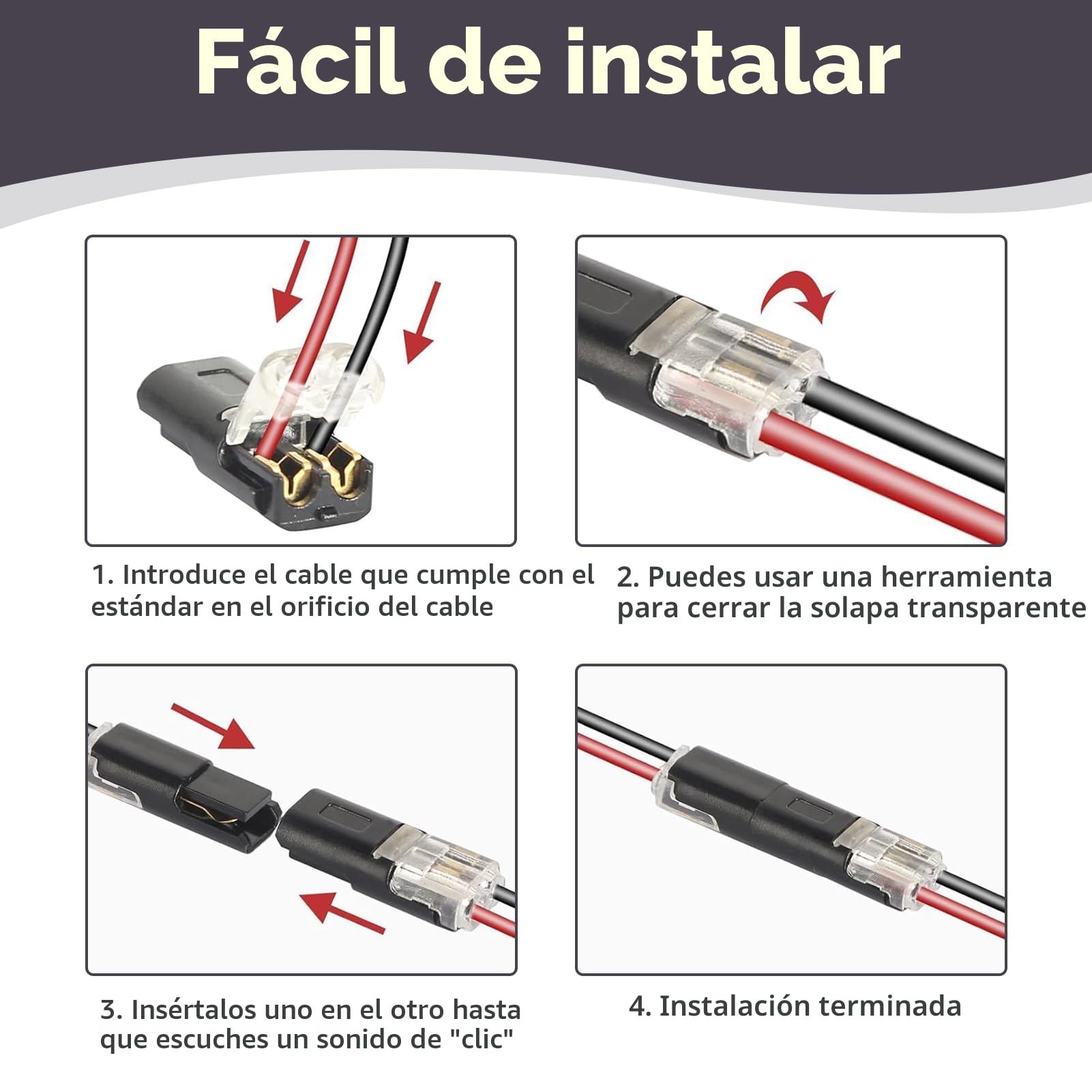 Fácil de instalar

1. Introduce el cable que cumple con el estándar en el orificio del cable

2. Puedes usar una herramienta para cerrar la solapa transparente

3. Insértalos uno en el otro hasta que escuches un sonido de "clic"

4. Instalación terminada