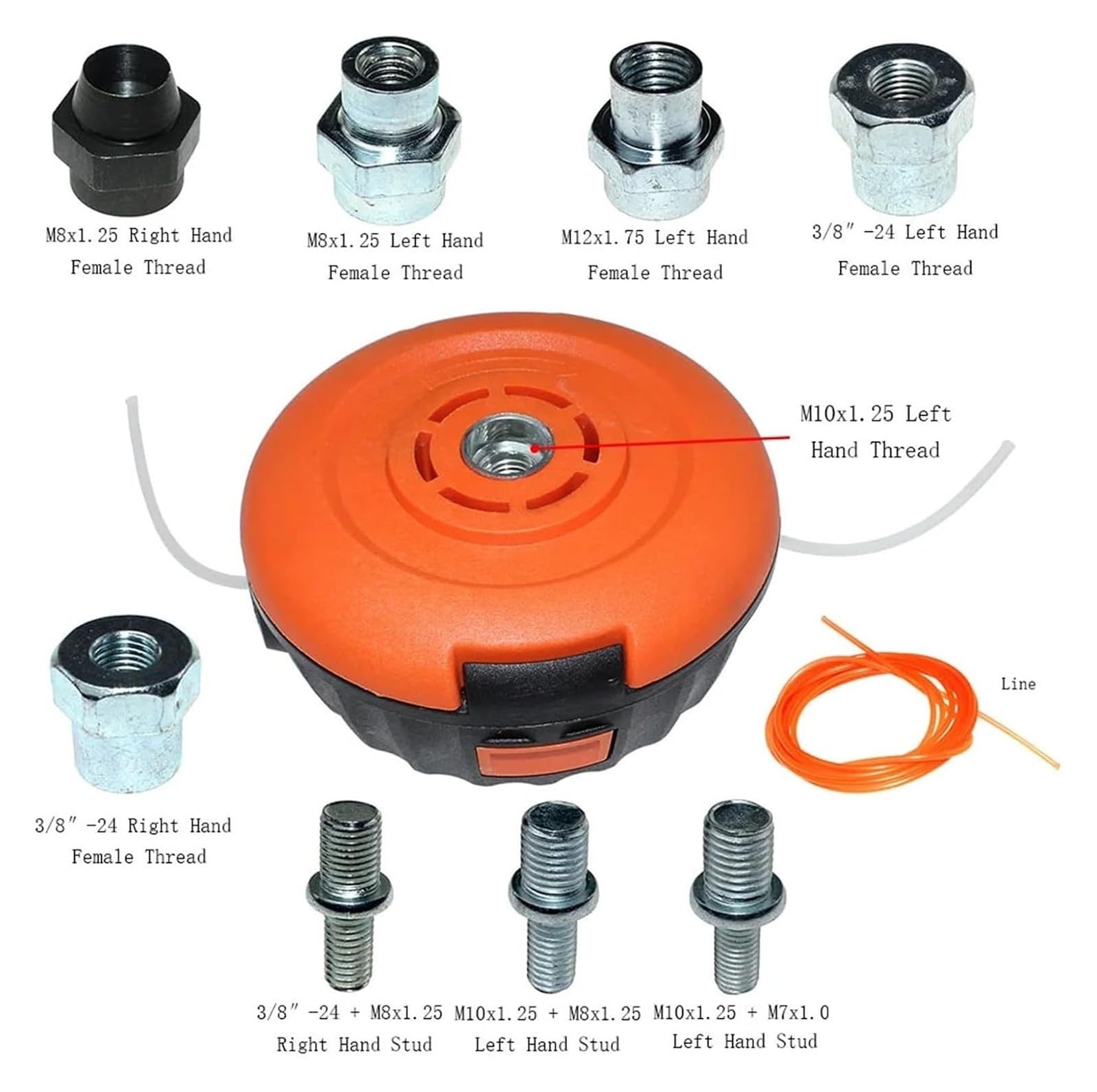 M8x1.25 Right Hand Female Thread

M8x1.25 Left Hand Female Thread

M12x1.75 Left Hand Female Thread

3/8″ -24 Left Hand Female Thread

M10x1.25 Left Hand Thread

Line

3/8″ -24 Right Hand Female Thread

3/8″ -24 + M8x1.25 Right Hand Stud

M10x1.25 + M8x1.25 Left Hand Stud

M10x1.25 + M7x1.0 Left Hand Stud