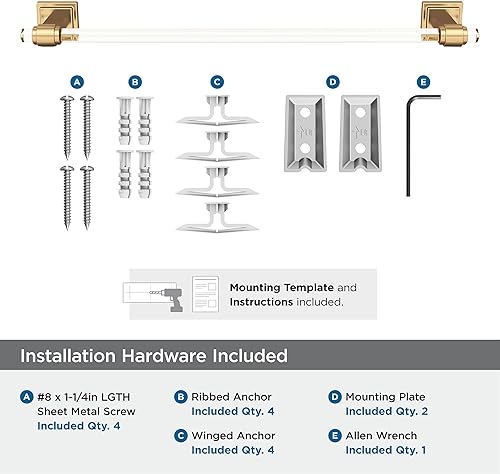 A B C D E

Mounting Template and Instructions included.

Installation Hardware Included

A #8 x 1-1/4in LGTH Sheet Metal Screw
Included Qty. 4

B Ribbed Anchor
Included Qty. 4

C Winged Anchor
Included Qty. 4

D Mounting Plate
Included Qty. 2

E Allen Wrench
Included Qty. 1