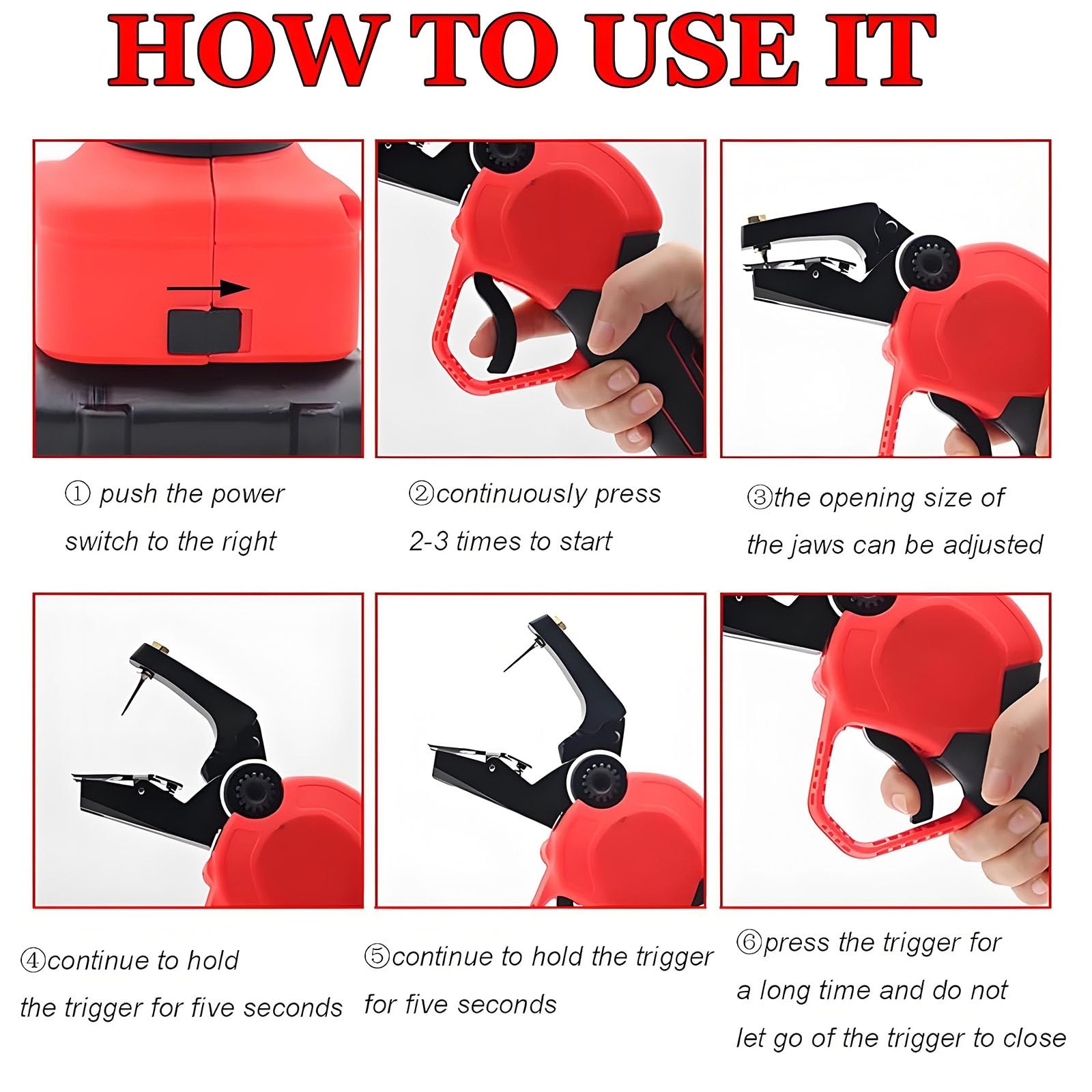 HOW TO USE IT

① push the power switch to the right

②continuously press 2-3 times to start

③the opening size of the jaws can be adjusted

④continue to hold the trigger for five seconds

⑤continue to hold the trigger for five seconds

⑥press the trigger for a long time and do not let go of the trigger to close