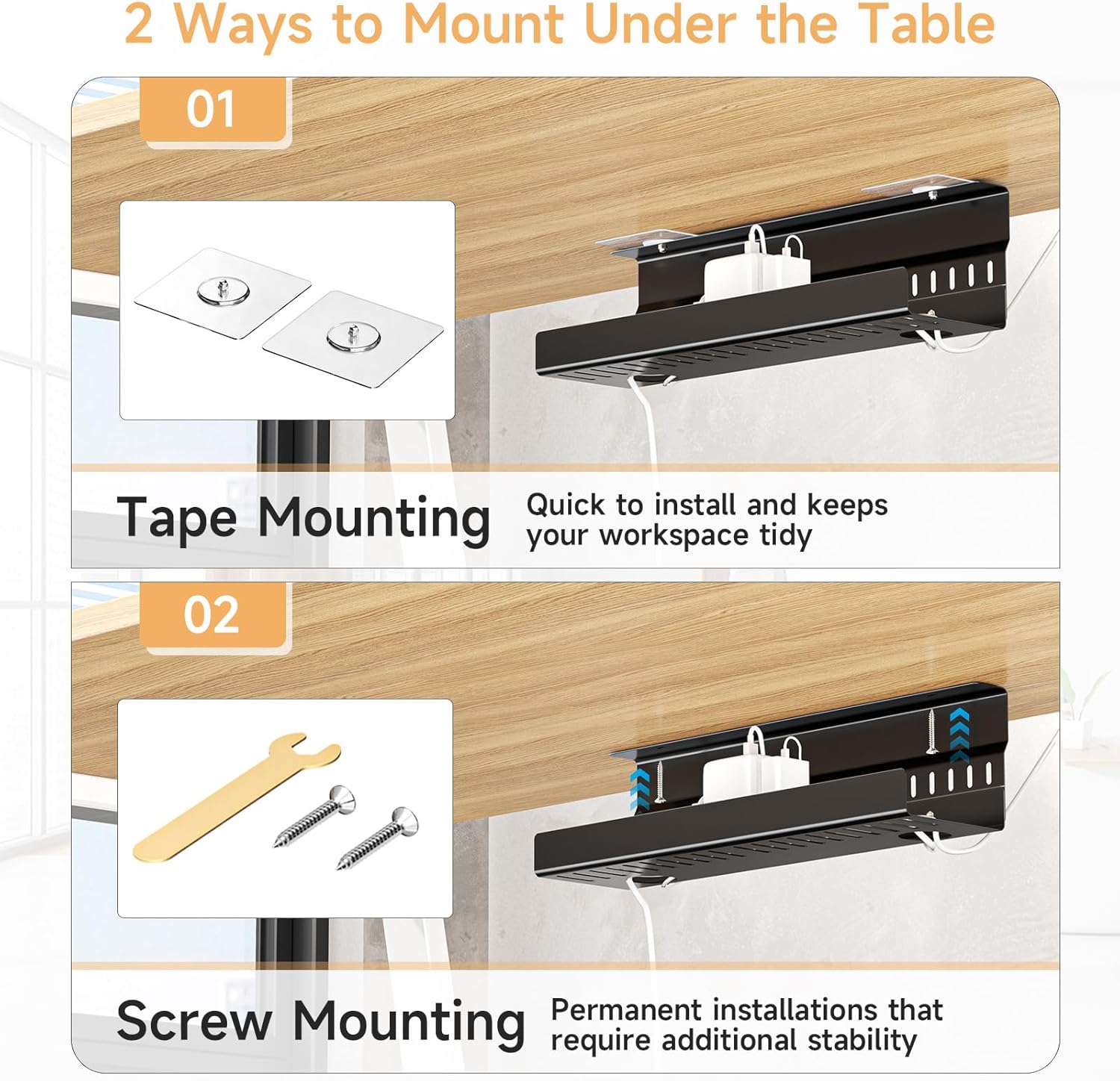 2 Ways to Mount Under the Table

01

Tape Mounting

Quick to install and keeps your workspace tidy

02

Screw Mounting

Permanent installations that require additional stability