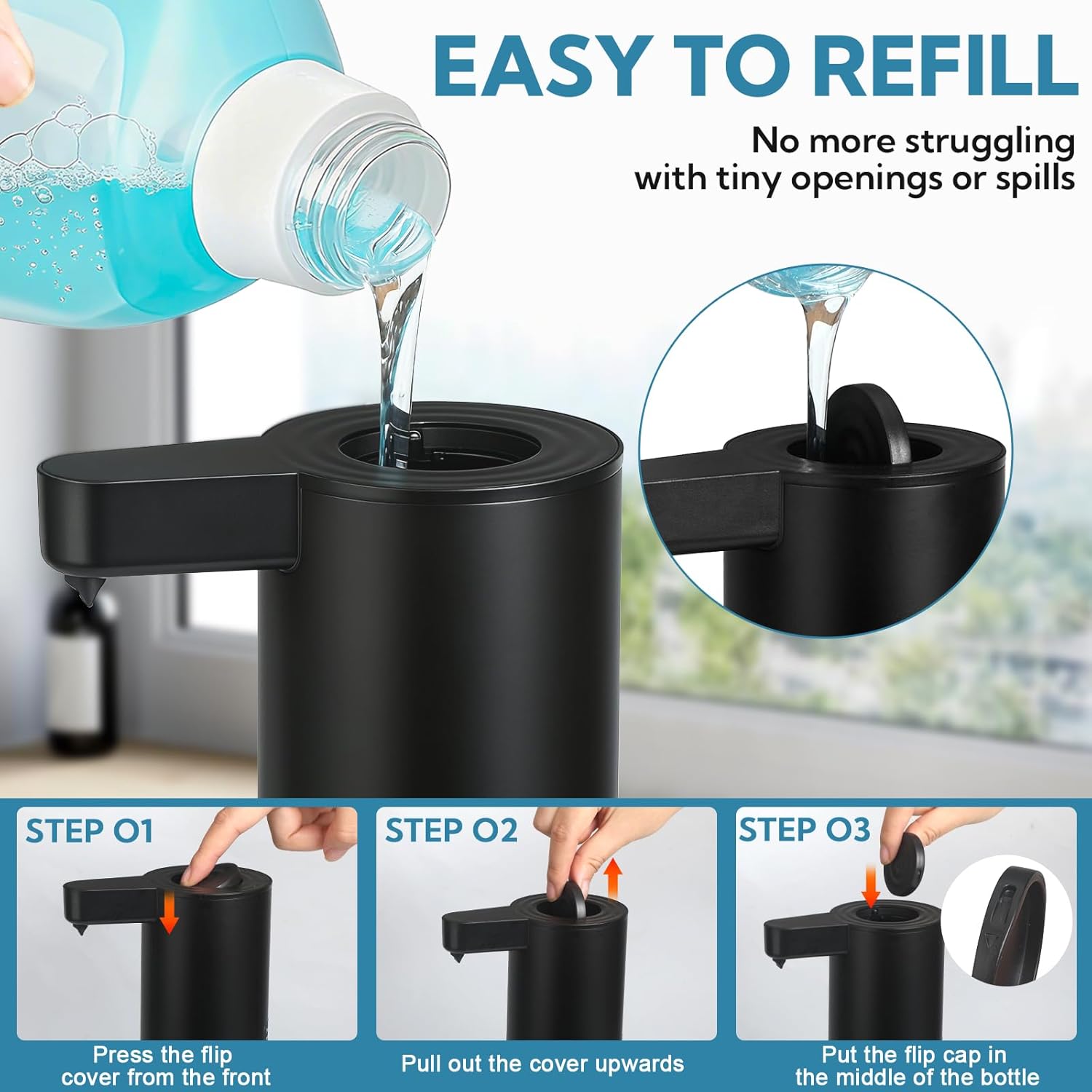 EASY TO REFILL

No more struggling with tiny openings or spills

STEP 01

Press the flip cover from the front

STEP 02

Pull out the cover upwards

STEP 03

Put the flip cap in the middle of the bottle