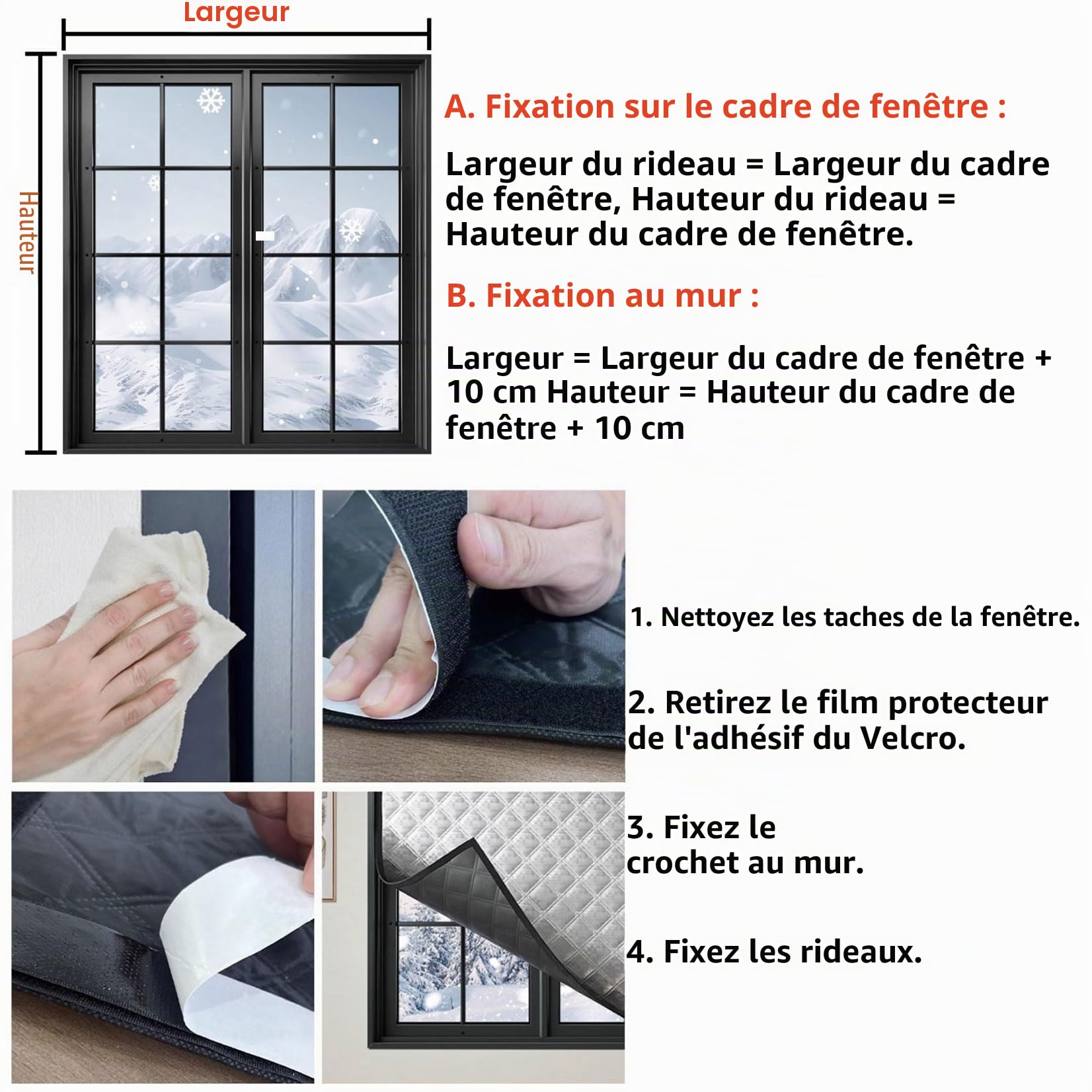 Largeur

Hauteur

A. Fixation sur le cadre de fenêtre :

Largeur du rideau = Largeur du cadre de fenêtre, Hauteur du rideau = Hauteur du cadre de fenêtre.

B. Fixation au mur :

Largeur = Largeur du cadre de fenêtre + 10 cm Hauteur = Hauteur du cadre de fenêtre + 10 cm

1. Nettoyez les taches de la fenêtre.

2. Retirez le film protecteur de l'adhésif du Velcro.

3. Fixez le crochet au mur.

4. Fixez les rideaux.