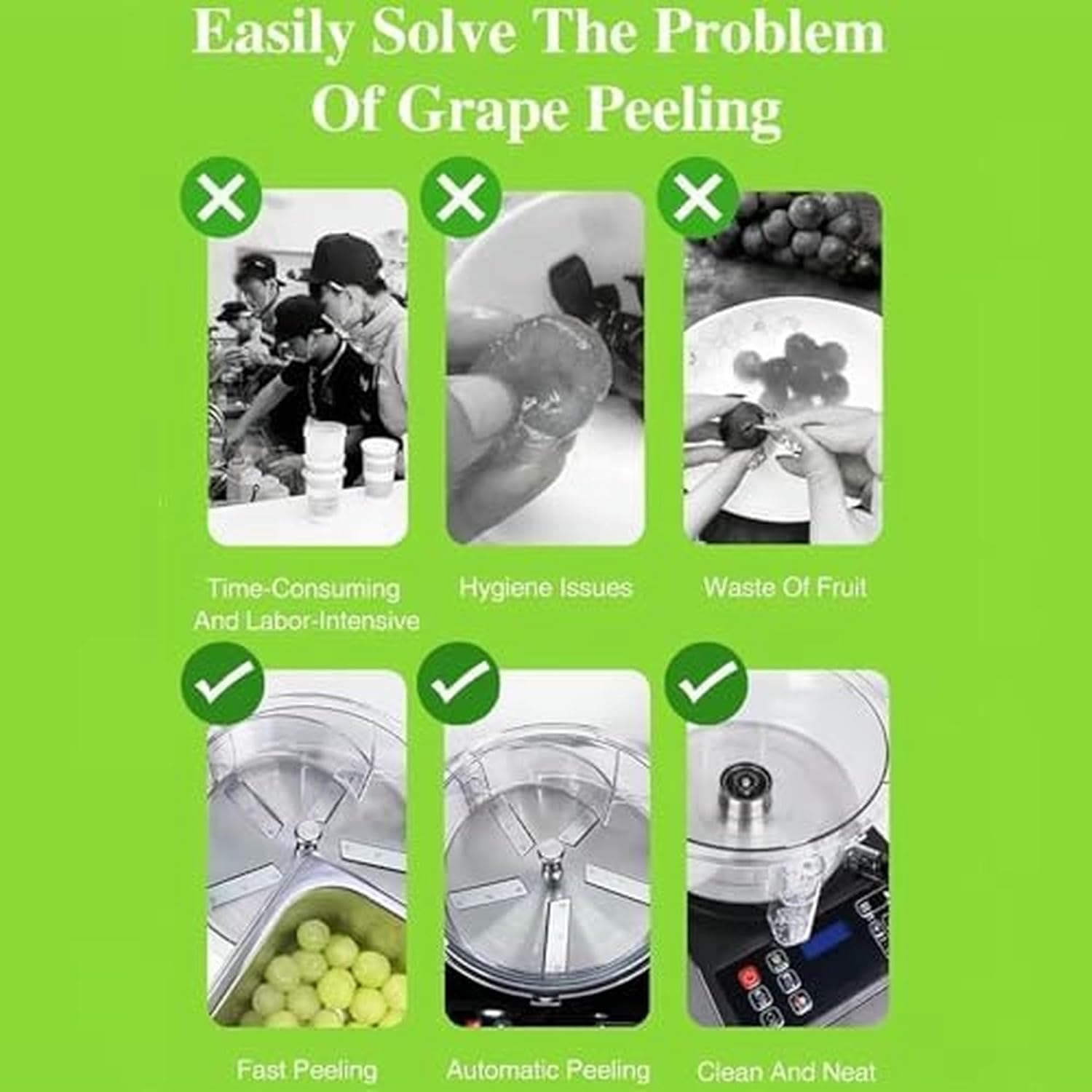 Easily Solve The Problem Of Grape Peeling

Time-Consuming And Labor-Intensive

Hygiene Issues

Waste Of Fruit

Fast Peeling

Automatic Peeling

Clean And Neat