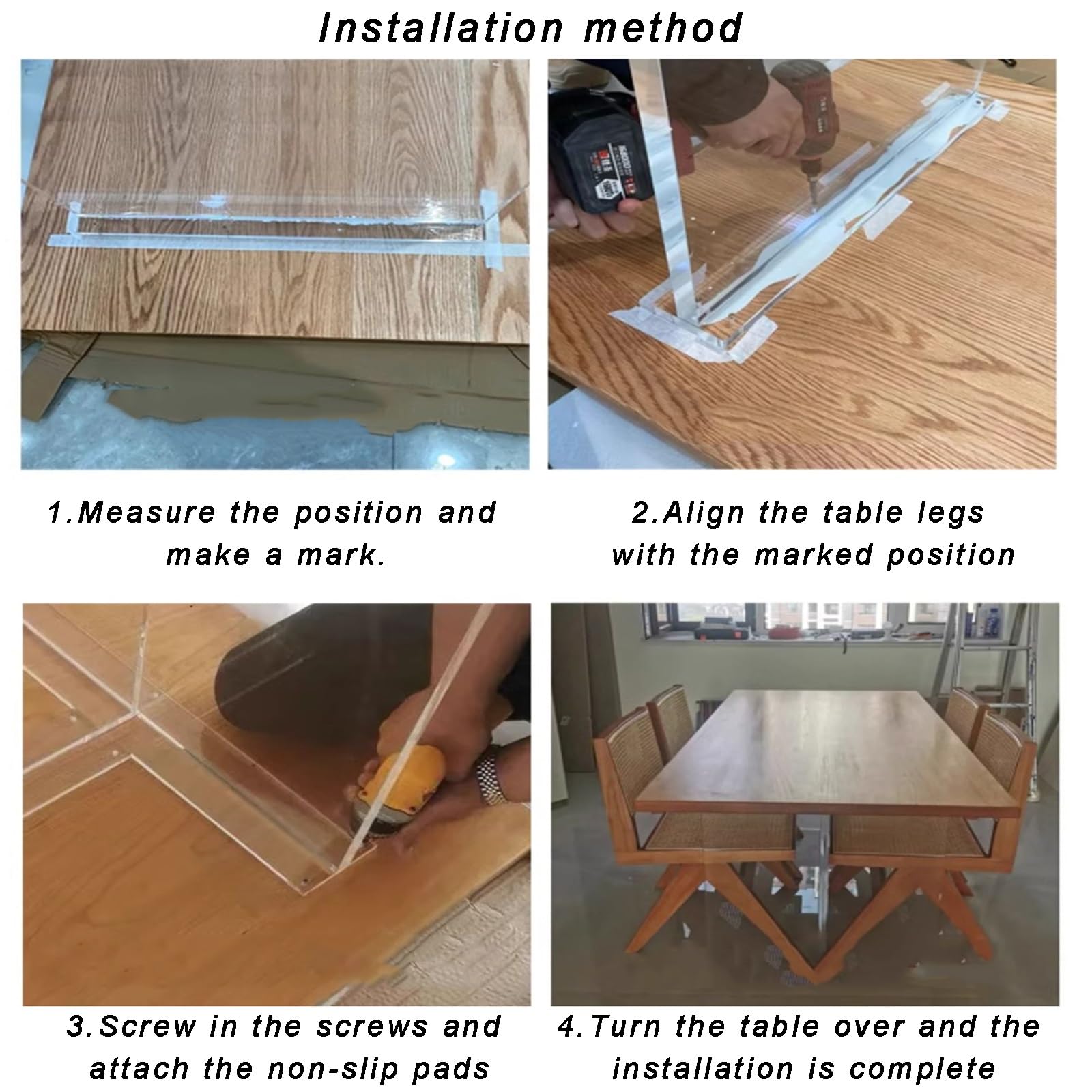 Installation method

1.Measure the position and make a mark.

2.Align the table legs with the marked position

3.Screw in the screws and attach the non-slip pads

4.Turn the table over and the installation is complete