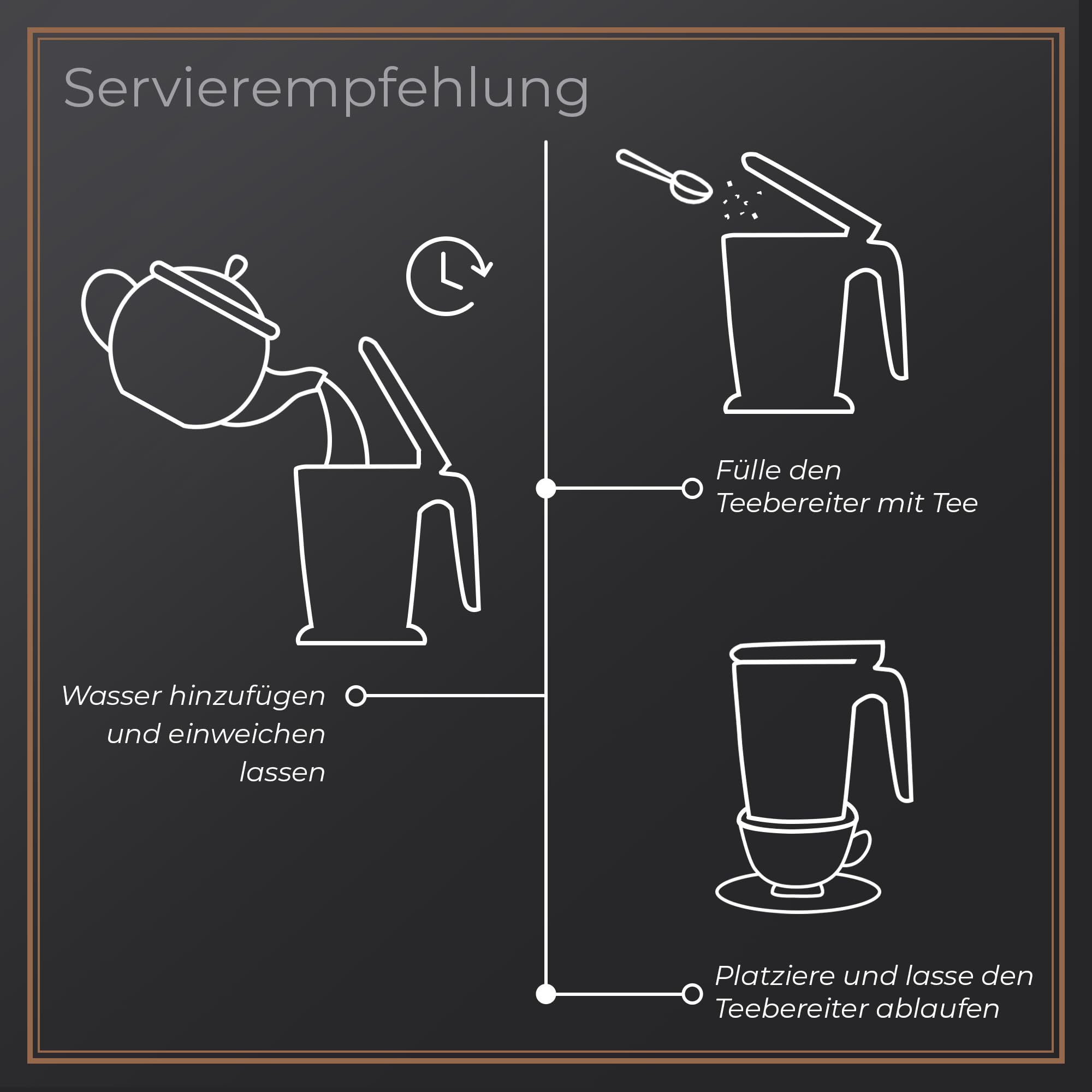 Servierempfehlung

Fülle den Teebereiter mit Tee

Wasser hinzufügen und einweichen lassen

Platziere und lasse den Teebereiter ablaufen