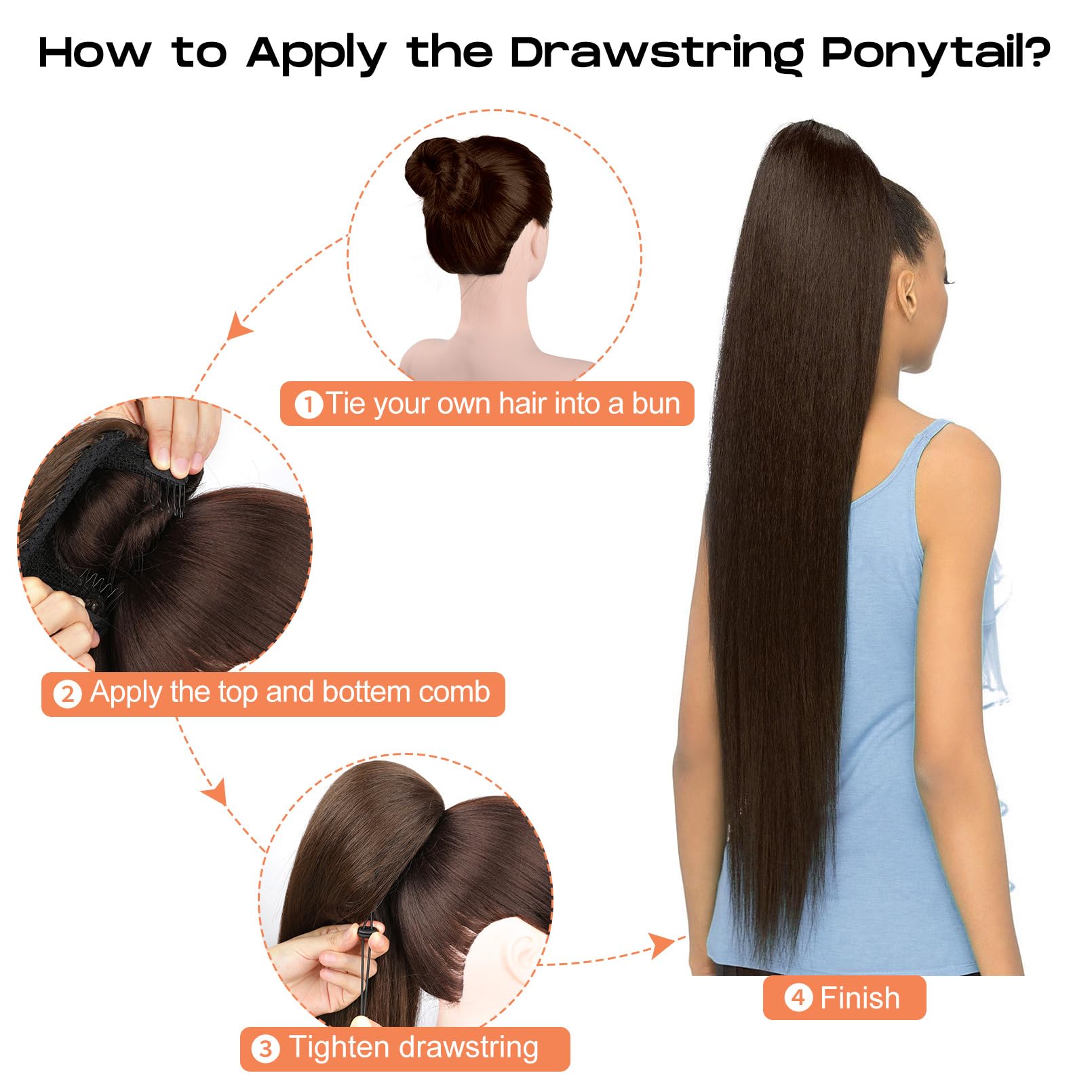 How to Apply the Drawstring Ponytail?

1 Tie your own hair into a bun

2 Apply the top and bottem comb

3 Tighten drawstring

4 Finish